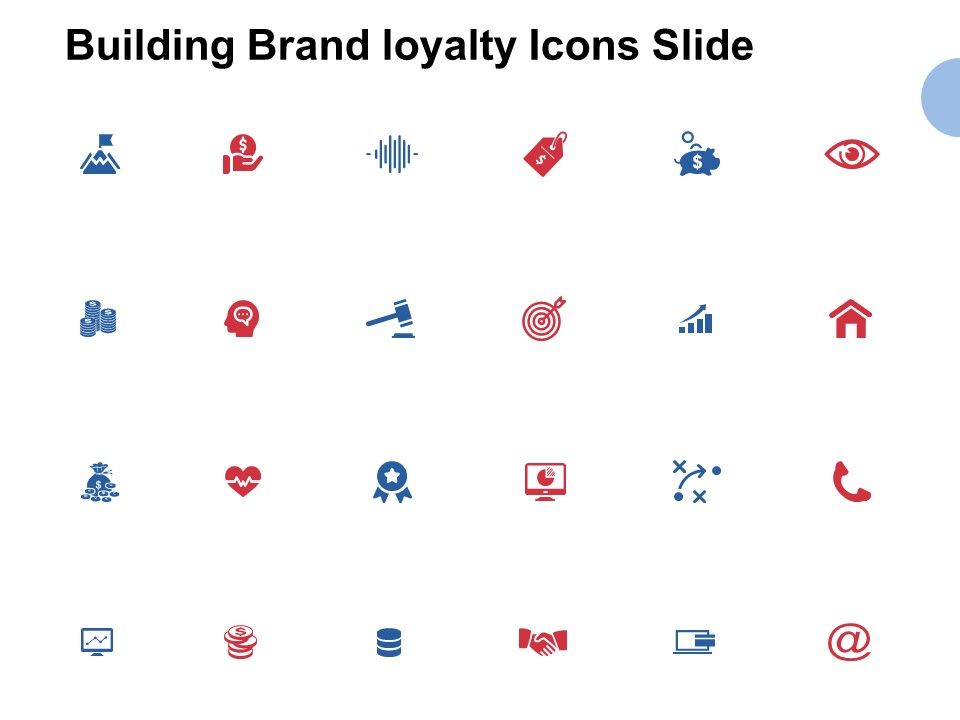 Building Brand loyalty Icons Slide