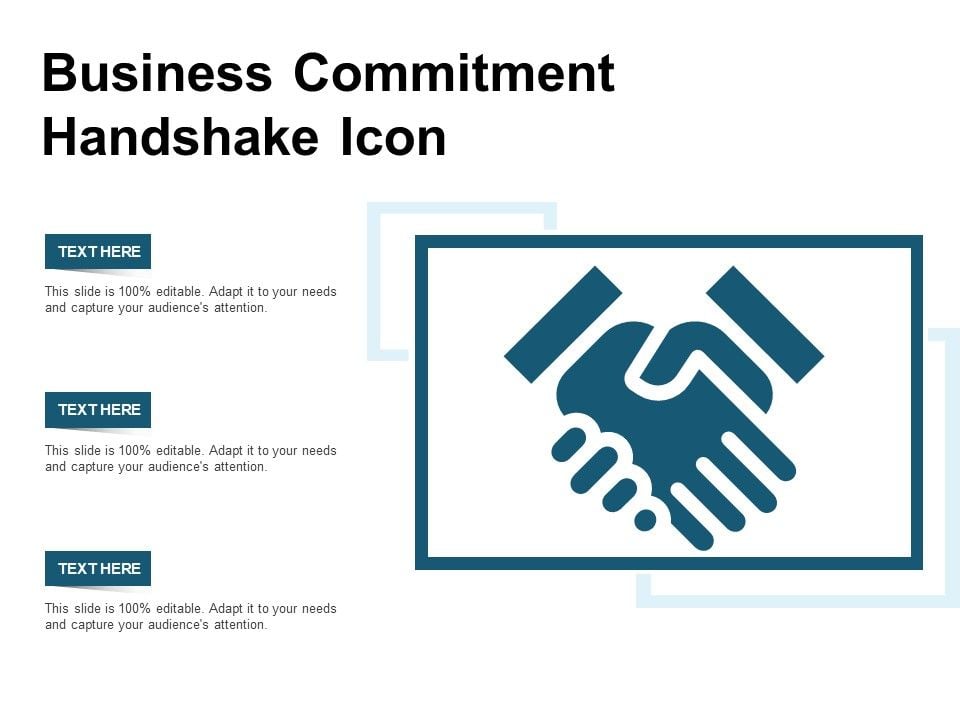 Business Commitment Handshake Icon

TEXT HERE

This slide is 100% editable. Adapt it to your needs and capture your audience's attention.

TEXT HERE

This slide is 100% editable. Adapt it to your needs and capture your audience's attention.

TEXT HERE

This slide is 100% editable. Adapt it to your needs and capture your audience's attention.