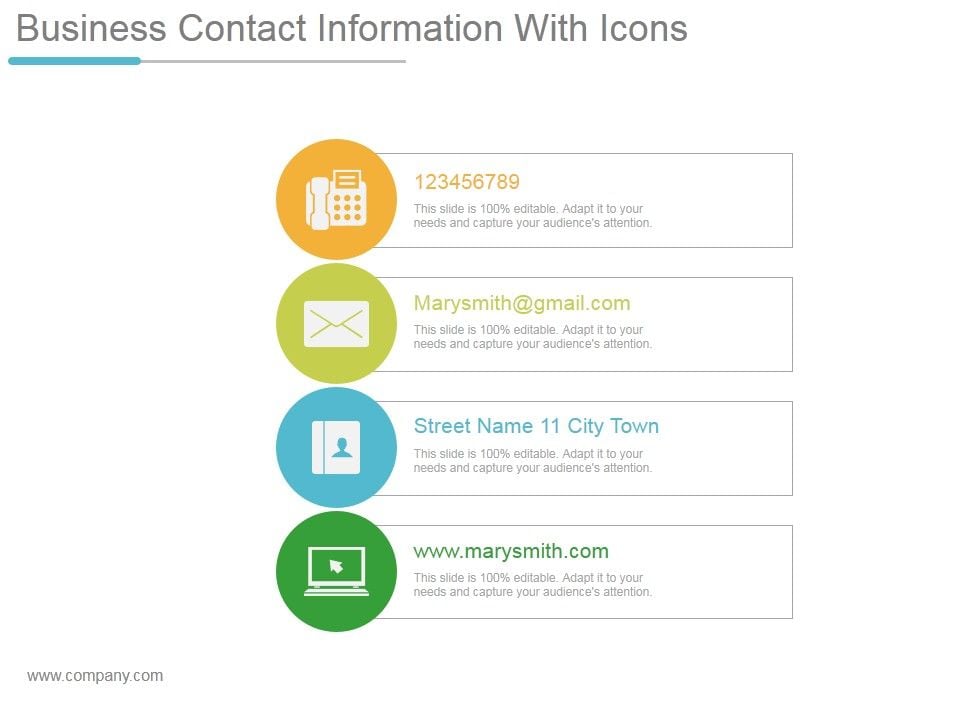 Business Contact Information With Icons

123456789

This slide is 100% editable. Adapt it to your needs and capture your audience's attention.

Marysmith@gmail.com

This slide is 100% editable. Adapt it to your needs and capture your audience's attention.

Street Name 11 City Town

This slide is 100% editable. Adapt it to your needs and capture your audience's attention.

www.marysmith.com

This slide is 100% editable. Adapt it to your needs and capture your audience's attention.

www.company.com