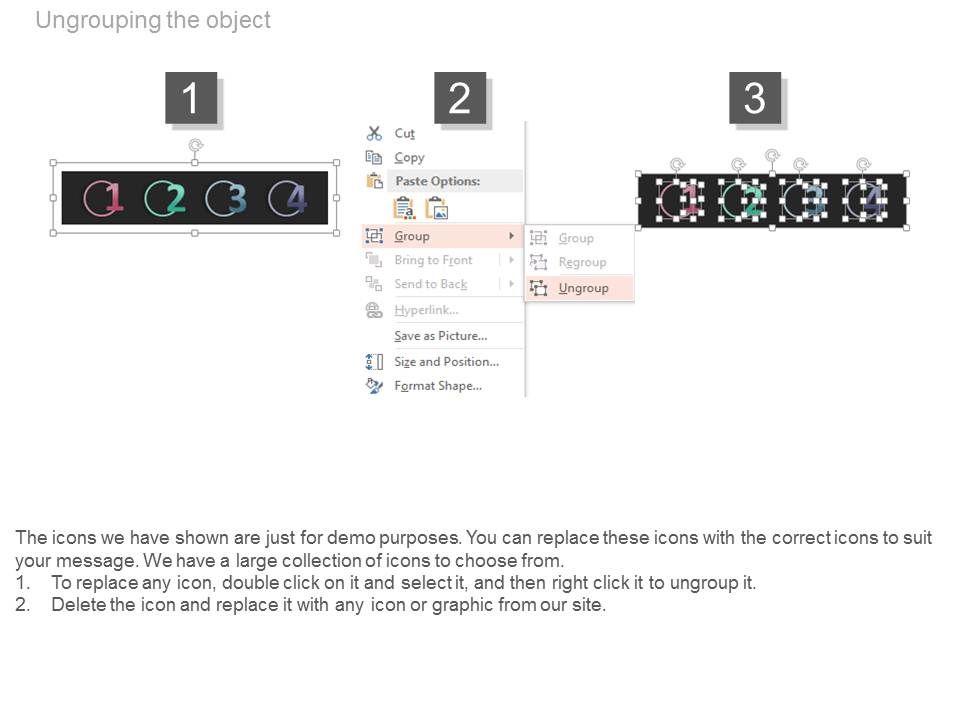 Ungrouping the object

1

1 2 3 4

2

Cut
Copy
Paste Options:
Group
Bring to Front
Send to Back
Hyperlink...
Save as Picture...
Size and Position...
Format Shape...

Group
Regroup
Ungroup

3

1 2 3 4

The icons we have shown are just for demo purposes. You can replace these icons with the correct icons to suit your message. We have a large collection of icons to choose from.
1. To replace any icon, double click on it and select it, and then right click it to ungroup it.
2. Delete the icon and replace it with any icon or graphic from our site.