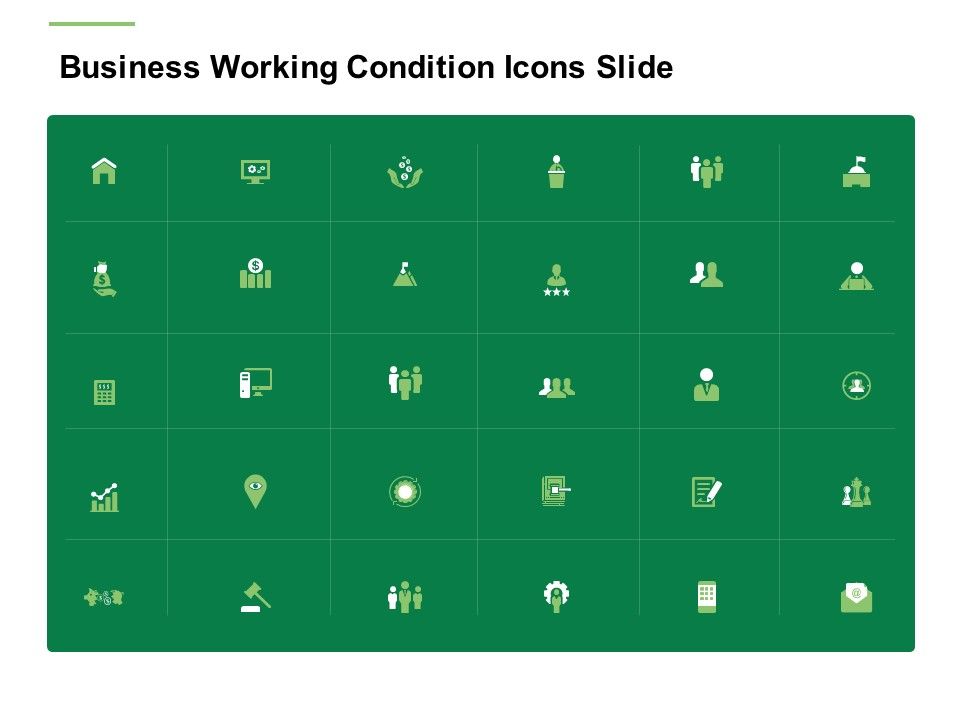 Business Working Condition Icons Slide