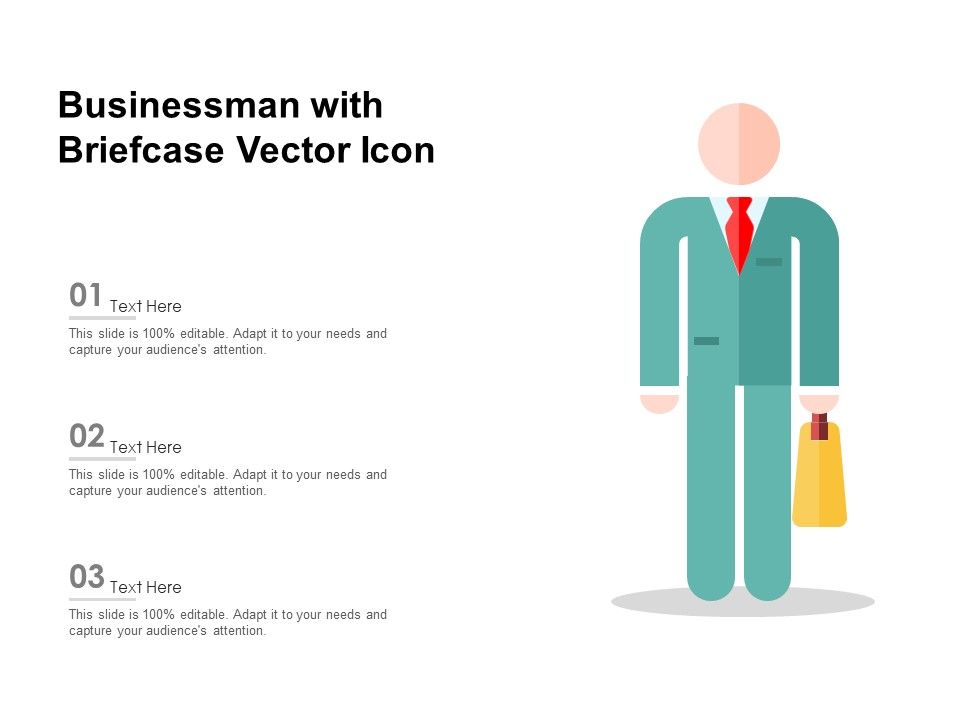 Businessman with Briefcase Vector Icon

01 Text Here

This slide is 100% editable. Adapt it to your needs and capture your audience's attention.

02 Text Here

This slide is 100% editable. Adapt it to your needs and capture your audience's attention.

03 Text Here

This slide is 100% editable. Adapt it to your needs and capture your audience's attention.