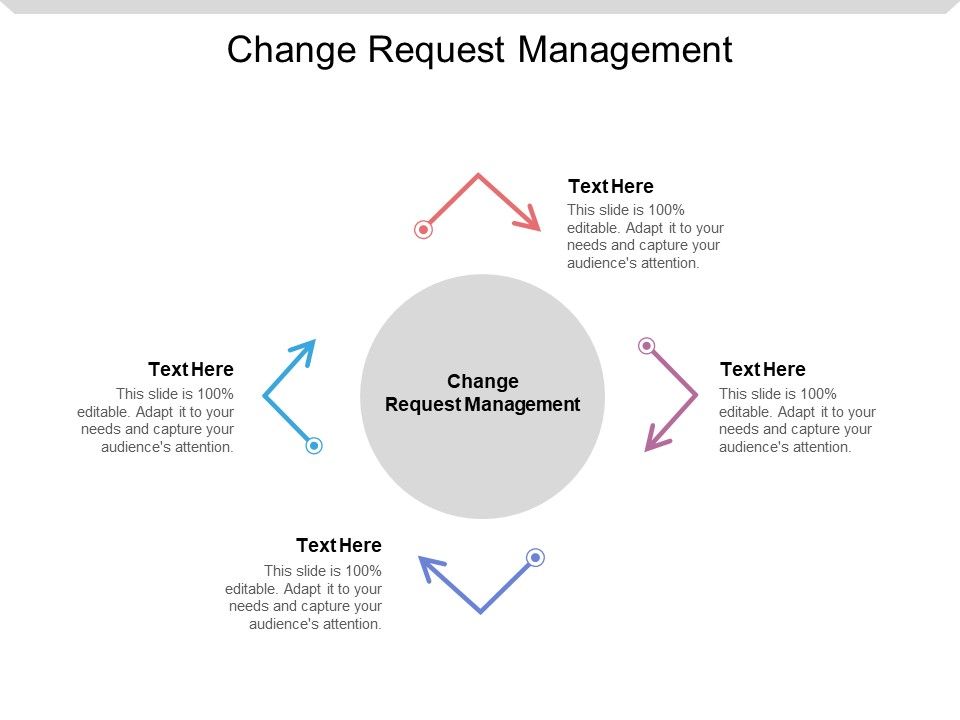 Change Request Management

Text Here
This slide is 100% editable. Adapt it to your needs and capture your audience's attention.

Text Here
This slide is 100% editable. Adapt it to your needs and capture your audience's attention.

Change Request Management

Text Here
This slide is 100% editable. Adapt it to your needs and capture your audience's attention.

Text Here
This slide is 100% editable. Adapt it to your needs and capture your audience's attention.