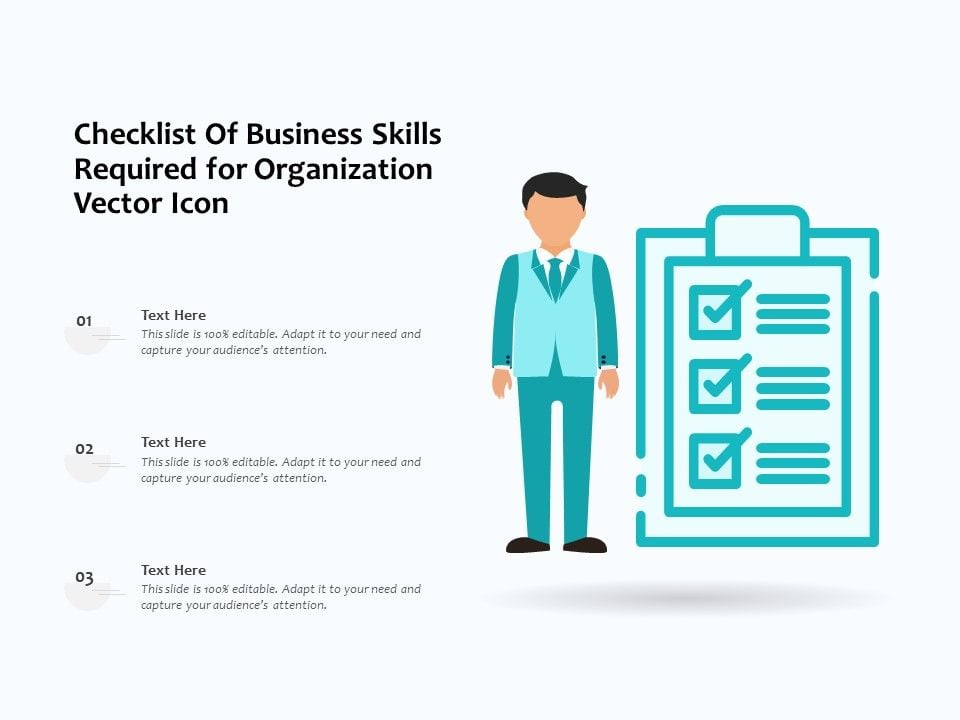 Checklist Of Business Skills Required for Organization Vector Icon

01

Text Here

This slide is 100% editable. Adapt it to your need and capture your audience's attention.

02

Text Here

This slide is 100% editable. Adapt it to your need and capture your audience's attention.

03

Text Here

This slide is 100% editable. Adapt it to your need and capture your audience's attention.