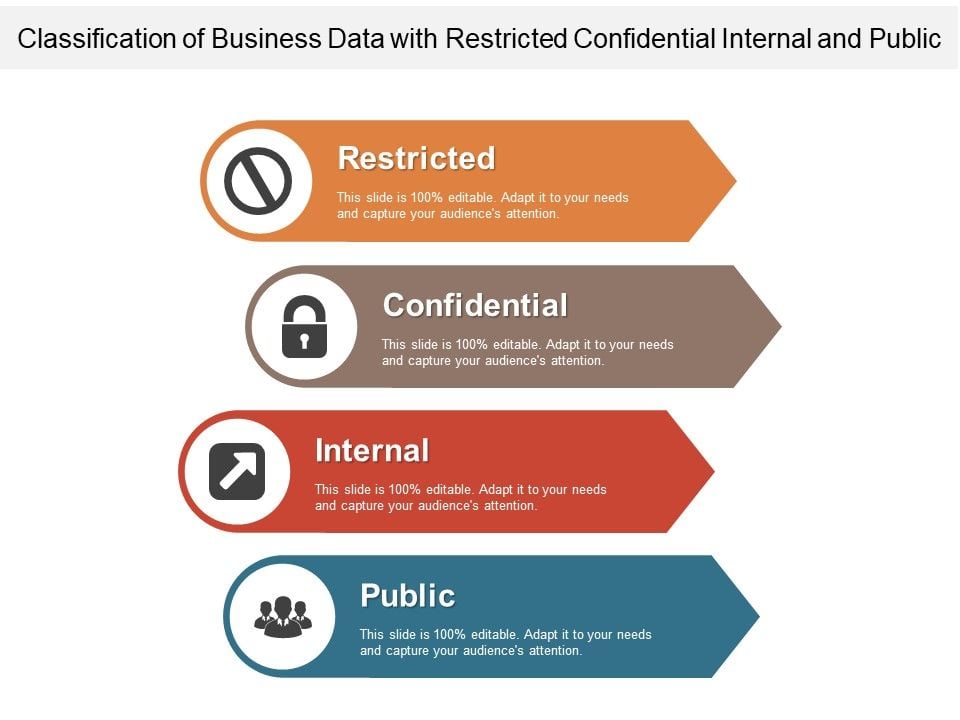 Classification of Business Data with Restricted Confidential Internal and Public

Restricted

This slide is 100% editable. Adapt it to your needs and capture your audience's attention.

Confidential

This slide is 100% editable. Adapt it to your needs and capture your audience's attention.

Internal

This slide is 100% editable. Adapt it to your needs and capture your audience's attention.

Public

This slide is 100% editable. Adapt it to your needs and capture your audience's attention.