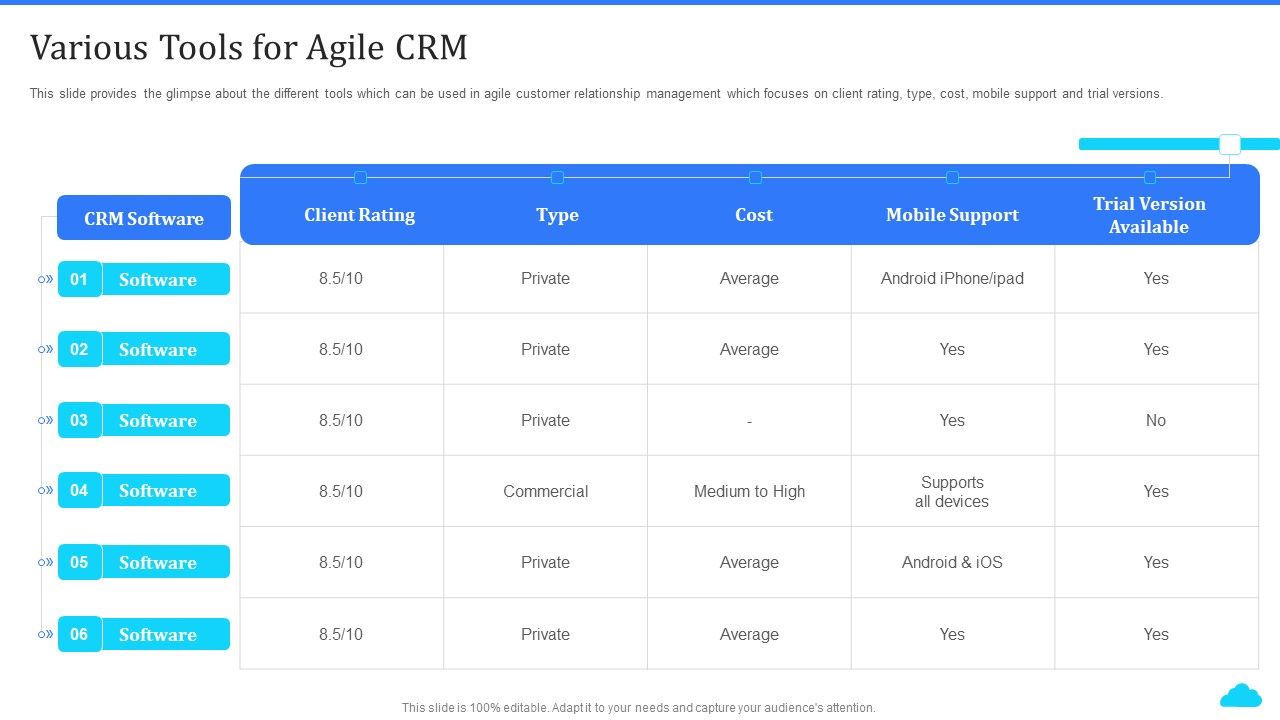 Various Tools for Agile CRM

This slide provides the glimpse about the different tools which can be used in agile customer relationship management which focuses on client rating, type, cost, mobile support and trial versions.

| CRM Software | Client Rating | Type | Cost | Mobile Support | Trial Version Available |
|---|---|---|---|---|---|
| 01 Software | 8.5/10 | Private | Average | Android iPhone/ipad | Yes |
| 02 Software | 8.5/10 | Private | Average | Yes | Yes |
| 03 Software | 8.5/10 | Private | - | Yes | No |
| 04 Software | 8.5/10 | Commercial | Medium to High | Supports all devices | Yes |
| 05 Software | 8.5/10 | Private | Average | Android & iOS | Yes |
| 06 Software | 8.5/10 | Private | Average | Yes | Yes |

This slide is 100% editable. Adapt it to your needs and capture your audience's attention.