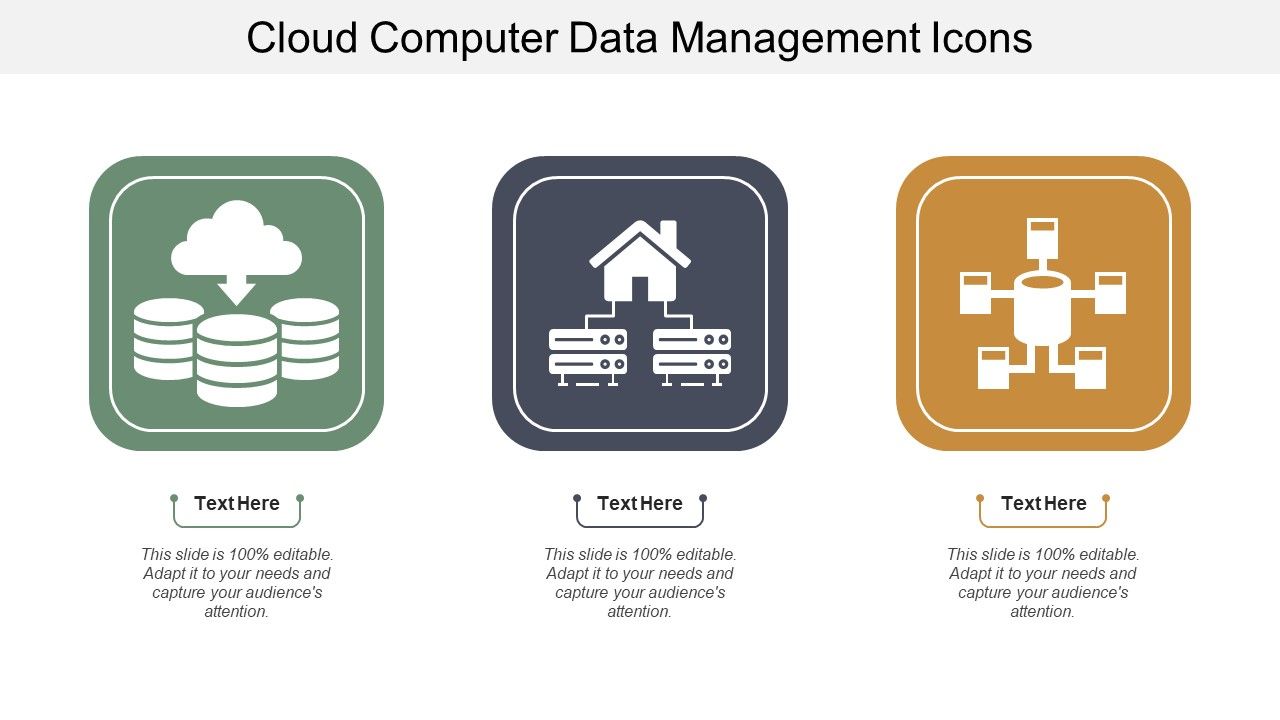 Cloud Computer Data Management Icons

Text Here

This slide is 100% editable. Adapt it to your needs and capture your audience's attention.

Text Here

This slide is 100% editable. Adapt it to your needs and capture your audience's attention.

Text Here

This slide is 100% editable. Adapt it to your needs and capture your audience's attention.