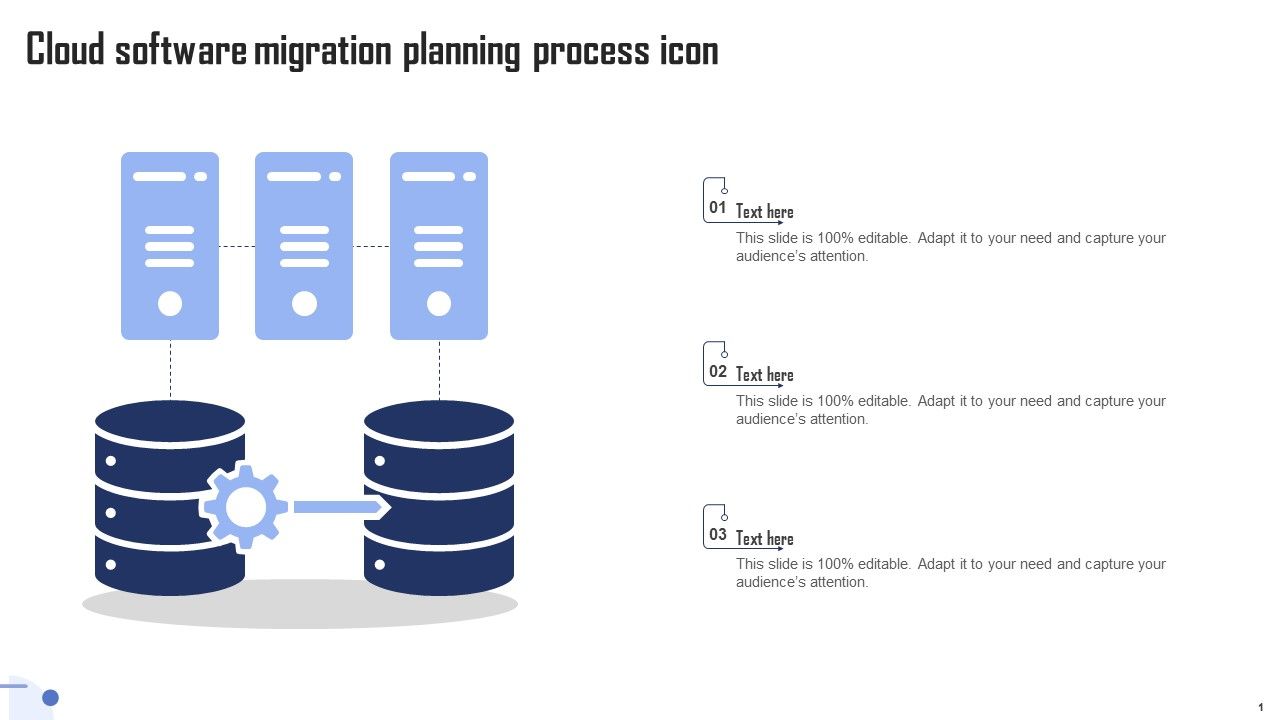 Cloud software migration planning process icon

01
Text here
This slide is 100% editable. Adapt it to your need and capture your audience's attention.

02
Text here
This slide is 100% editable. Adapt it to your need and capture your audience's attention.

03
Text here
This slide is 100% editable. Adapt it to your need and capture your audience's attention.

1