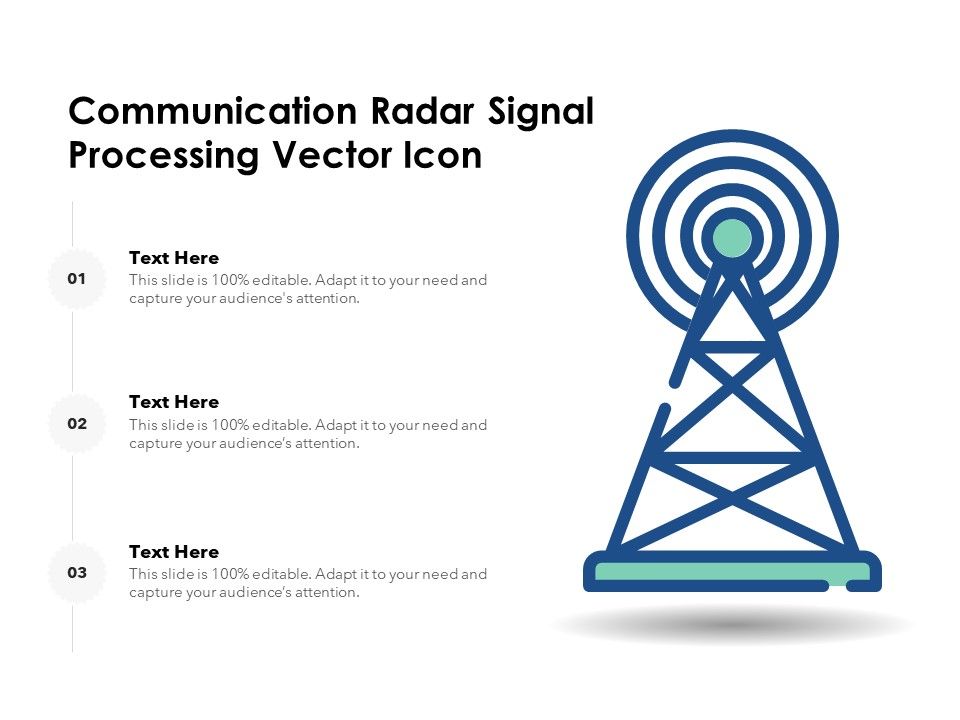 Communication Radar Signal Processing Vector Icon

01

Text Here

This slide is 100% editable. Adapt it to your need and capture your audience's attention.

02

Text Here

This slide is 100% editable. Adapt it to your need and capture your audience's attention.

03

Text Here

This slide is 100% editable. Adapt it to your need and capture your audience's attention.