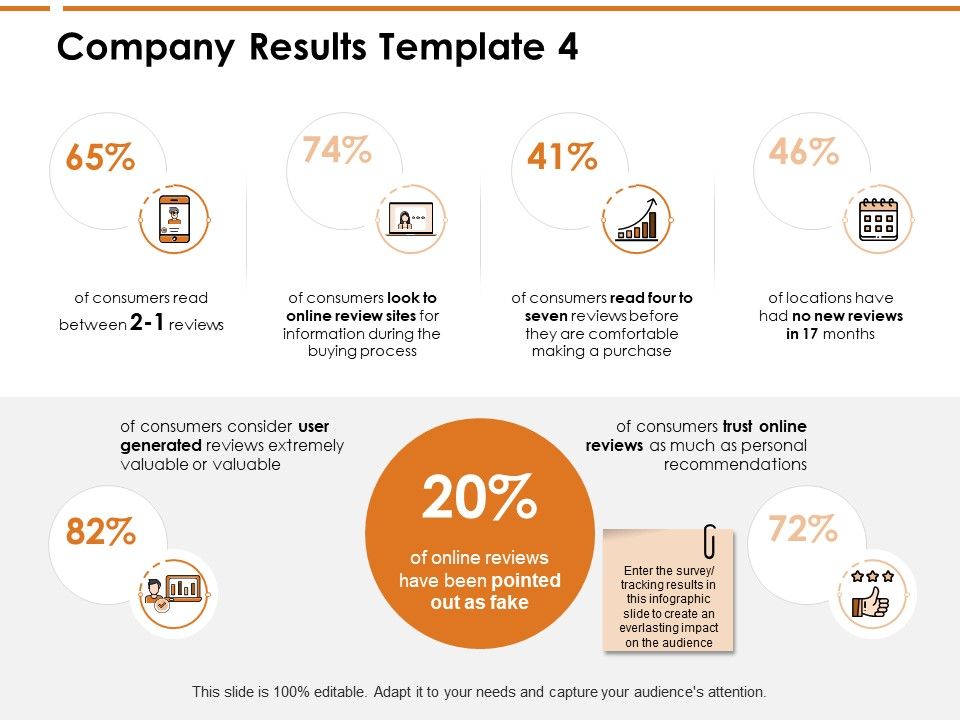 Company Results Template 4

65%

of consumers read between 2-1 reviews

74%

of consumers look to online review sites for information during the buying process

41%

of consumers read four to seven reviews before they are comfortable making a purchase

46%

of locations have had no new reviews in 17 months

of consumers consider user generated reviews extremely valuable or valuable

82%

20%

of online reviews have been pointed out as fake

of consumers trust online reviews as much as personal recommendations

72%

Enter the survey/ tracking results in this infographic slide to create an everlasting impact on the audience

This slide is 100% editable. Adapt it to your needs and capture your audience's attention.