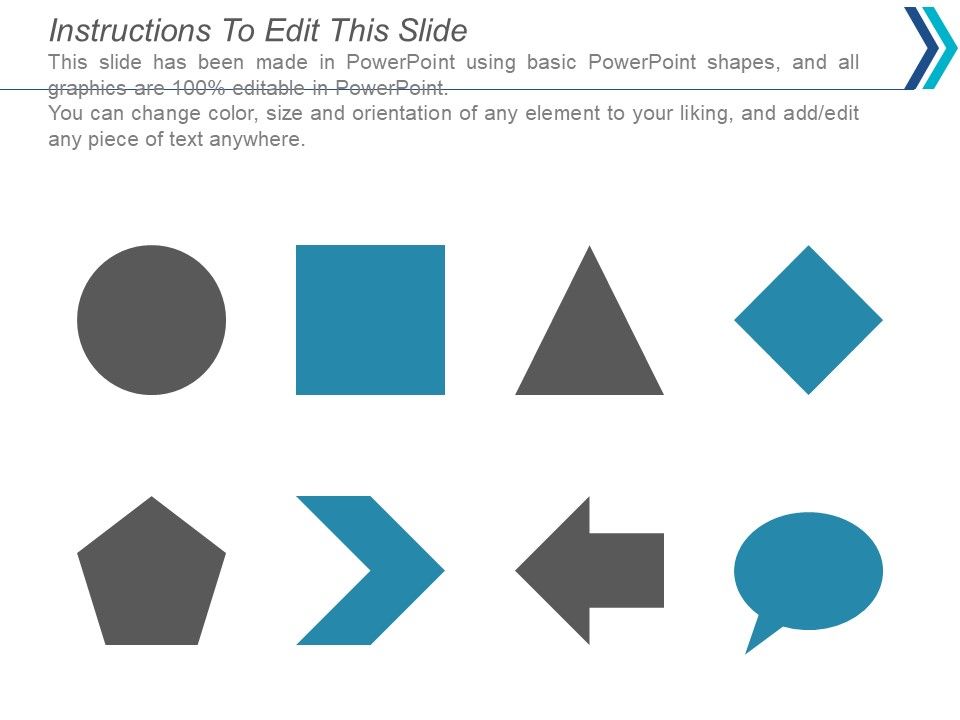 Instructions To Edit This Slide

This slide has been made in PowerPoint using basic PowerPoint shapes, and all graphics are 100% editable in PowerPoint.

You can change color, size and orientation of any element to your liking, and add/edit any piece of text anywhere.