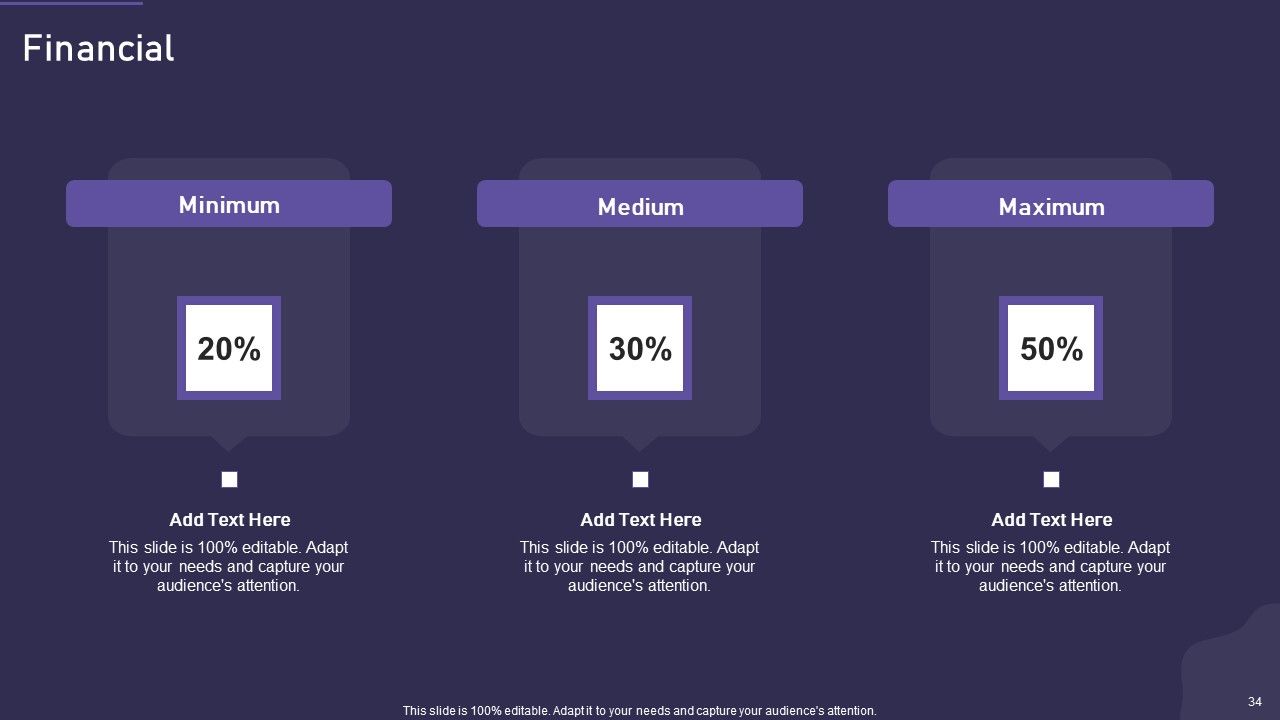 Financial

Minimum

20%

Add Text Here

This slide is 100% editable. Adapt it to your needs and capture your audience's attention.

Medium

30%

Add Text Here

This slide is 100% editable. Adapt it to your needs and capture your audience's attention.

Maximum

50%

Add Text Here

This slide is 100% editable. Adapt it to your needs and capture your audience's attention.

This slide is 100% editable. Adapt it to your needs and capture your audience's attention.

34