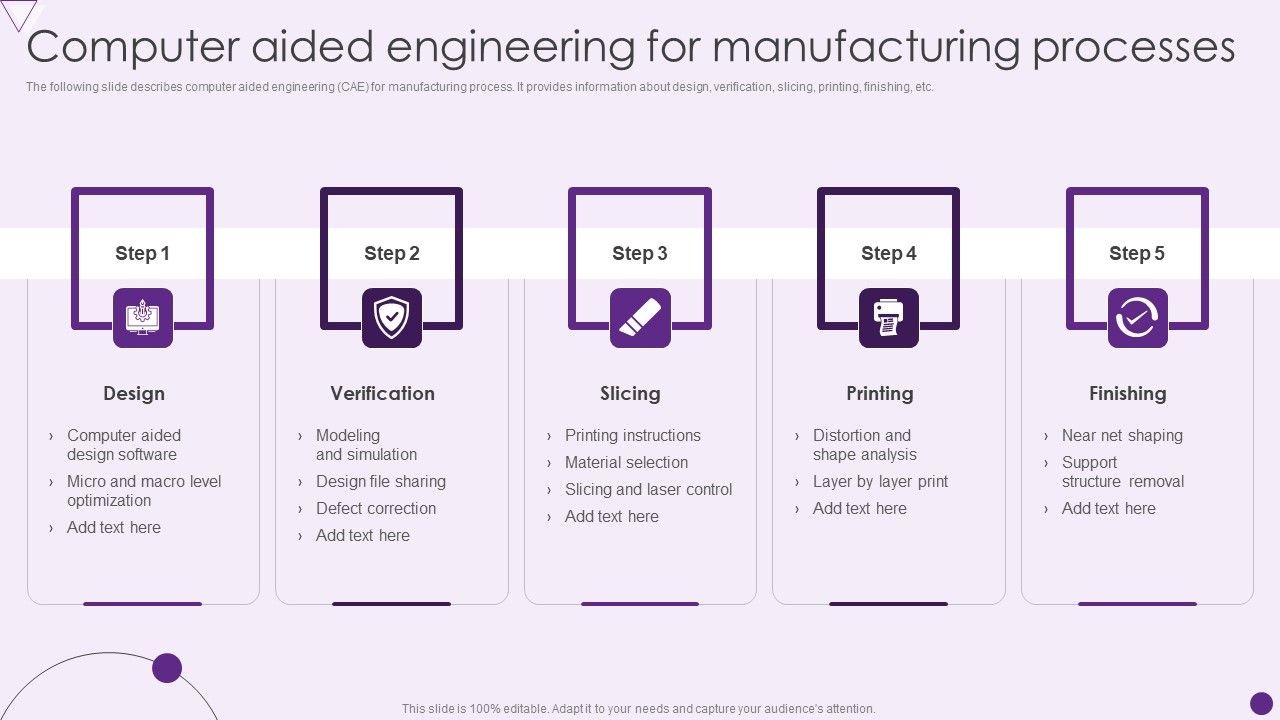 Computer aided engineering for manufacturing processes

The following slide describes computer aided engineering (CAE) for manufacturing process. It provides information about design, verification, slicing, printing, finishing, etc.

Step 1

Design

› Computer aided design software
› Micro and macro level optimization
› Add text here

Step 2

Verification

› Modeling and simulation
› Design file sharing
› Defect correction
› Add text here

Step 3

Slicing

› Printing instructions
› Material selection
› Slicing and laser control
› Add text here

Step 4

Printing

› Distortion and shape analysis
› Layer by layer print
› Add text here

Step 5

Finishing

› Near net shaping
› Support structure removal
› Add text here

This slide is 100% editable. Adapt it to your needs and capture your audience's attention.