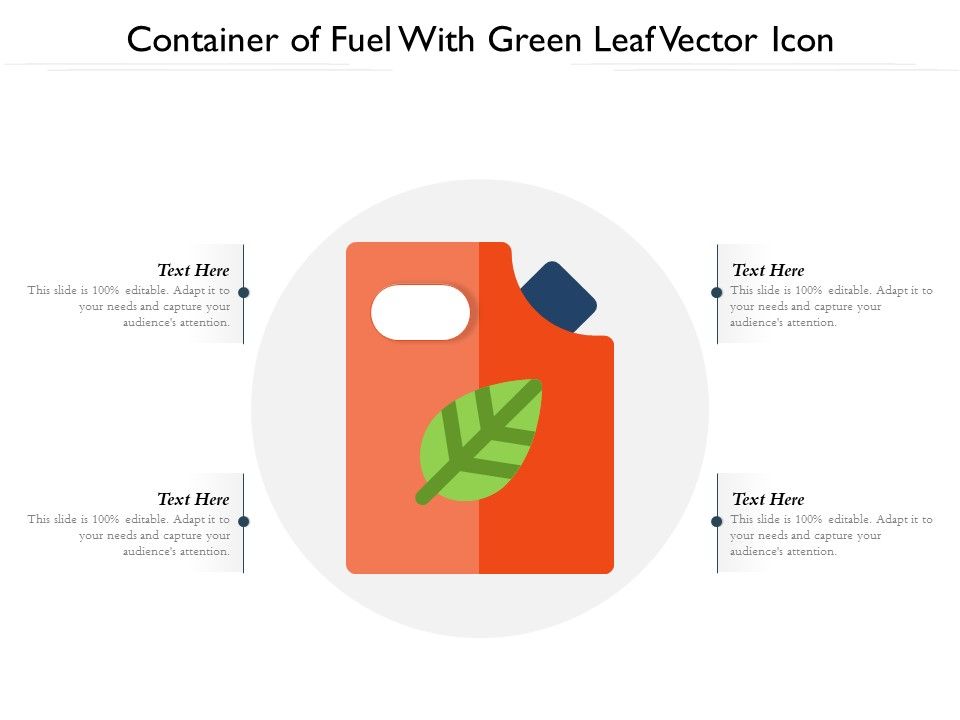 Container of Fuel With Green Leaf Vector Icon

Text Here
This slide is 100% editable. Adapt it to your needs and capture your audience's attention.

Text Here
This slide is 100% editable. Adapt it to your needs and capture your audience's attention.

Text Here
This slide is 100% editable. Adapt it to your needs and capture your audience's attention.

Text Here
This slide is 100% editable. Adapt it to your needs and capture your audience's attention.