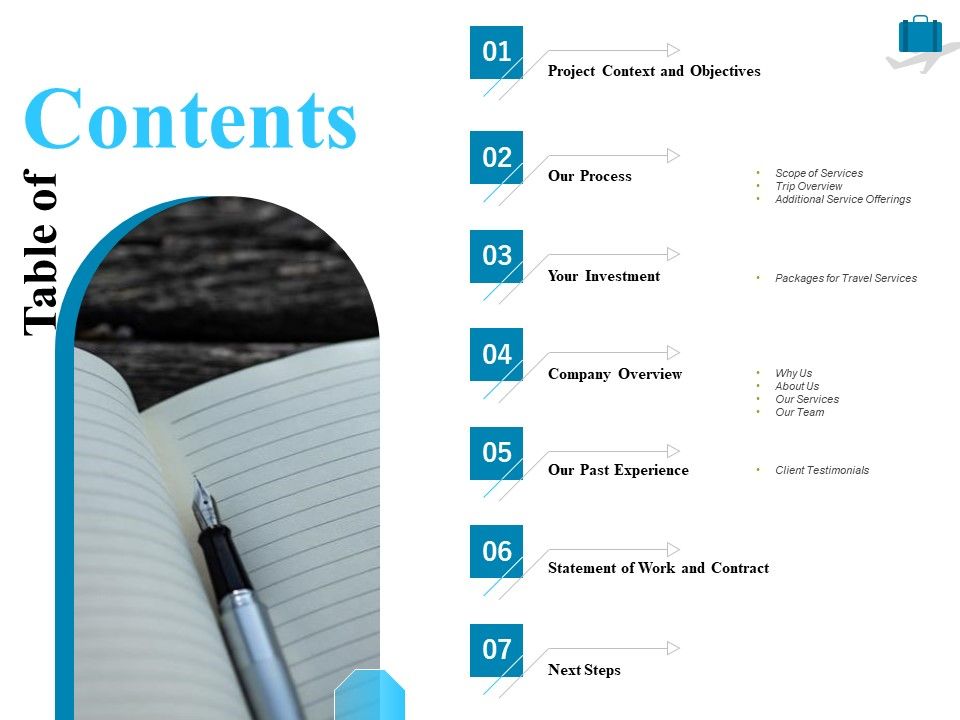 Table of
Contents

01
Project Context and Objectives

02
Our Process
- Scope of Services
- Trip Overview
- Additional Service Offerings

03
Your Investment
- Packages for Travel Services

04
Company Overview
- Why Us
- About Us
- Our Services
- Our Team

05
Our Past Experience
- Client Testimonials

06
Statement of Work and Contract

07
Next Steps