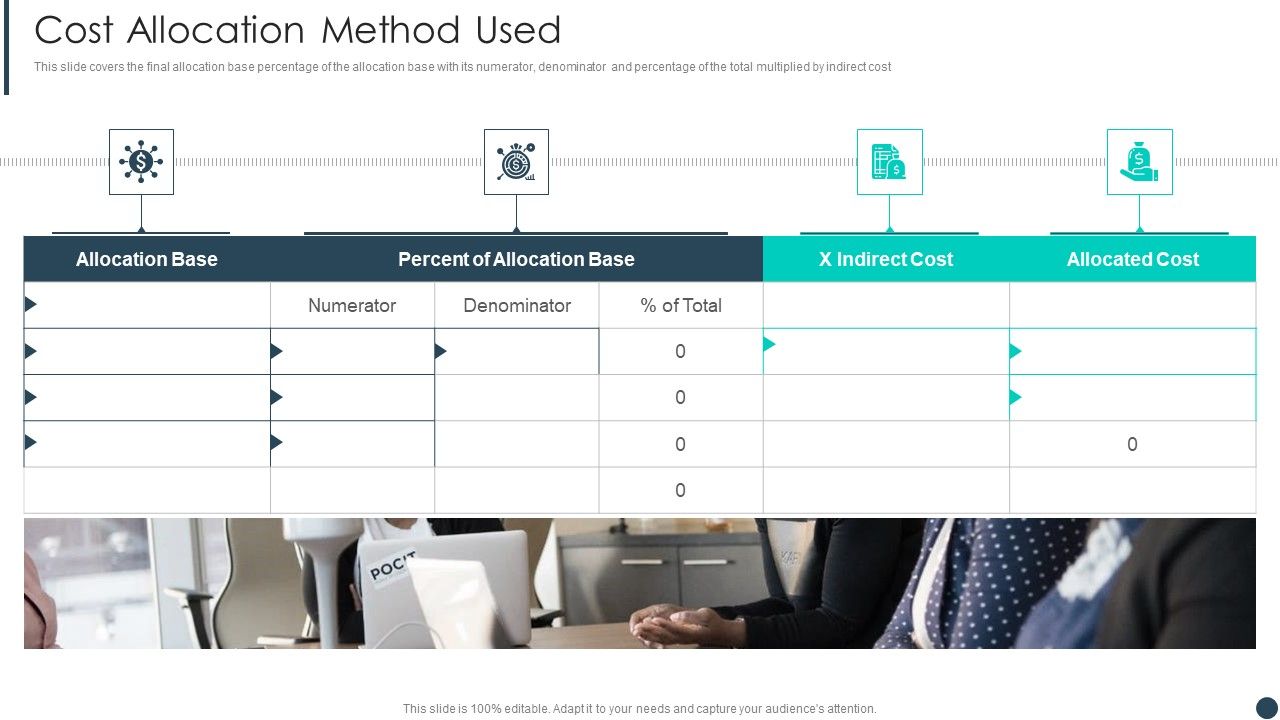 Cost Allocation Method Used

This slide covers the final allocation base percentage of the allocation base with its numerator, denominator and percentage of the total multiplied by indirect cost

| Allocation Base | Percent of Allocation Base | | | X Indirect Cost | Allocated Cost |
|---|---|---|---|---|---|
| | Numerator | Denominator | % of Total | | |
| | | | 0 | | |
| | | | 0 | | |
| | | | 0 | | 0 |
| | | | 0 | | |

POCIT

This slide is 100% editable. Adapt it to your needs and capture your audience's attention.