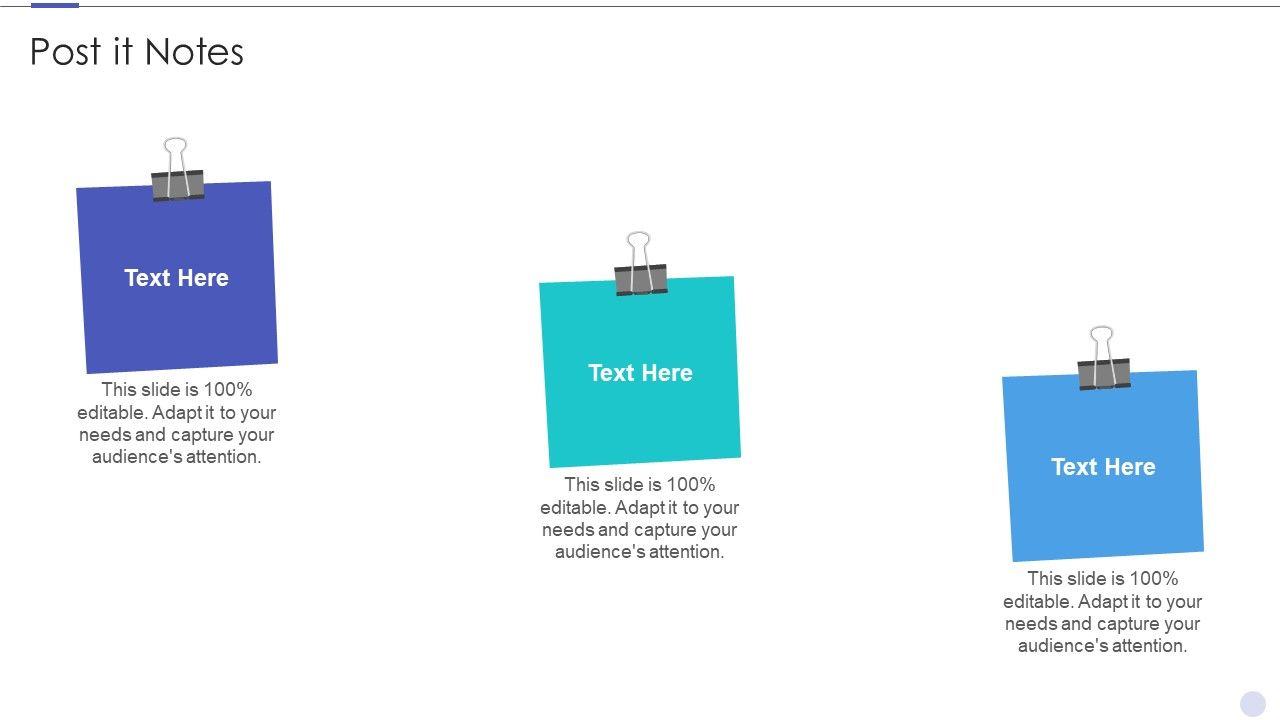 Post it Notes

Text Here

This slide is 100% editable. Adapt it to your needs and capture your audience's attention.

Text Here

This slide is 100% editable. Adapt it to your needs and capture your audience's attention.

Text Here

This slide is 100% editable. Adapt it to your needs and capture your audience's attention.