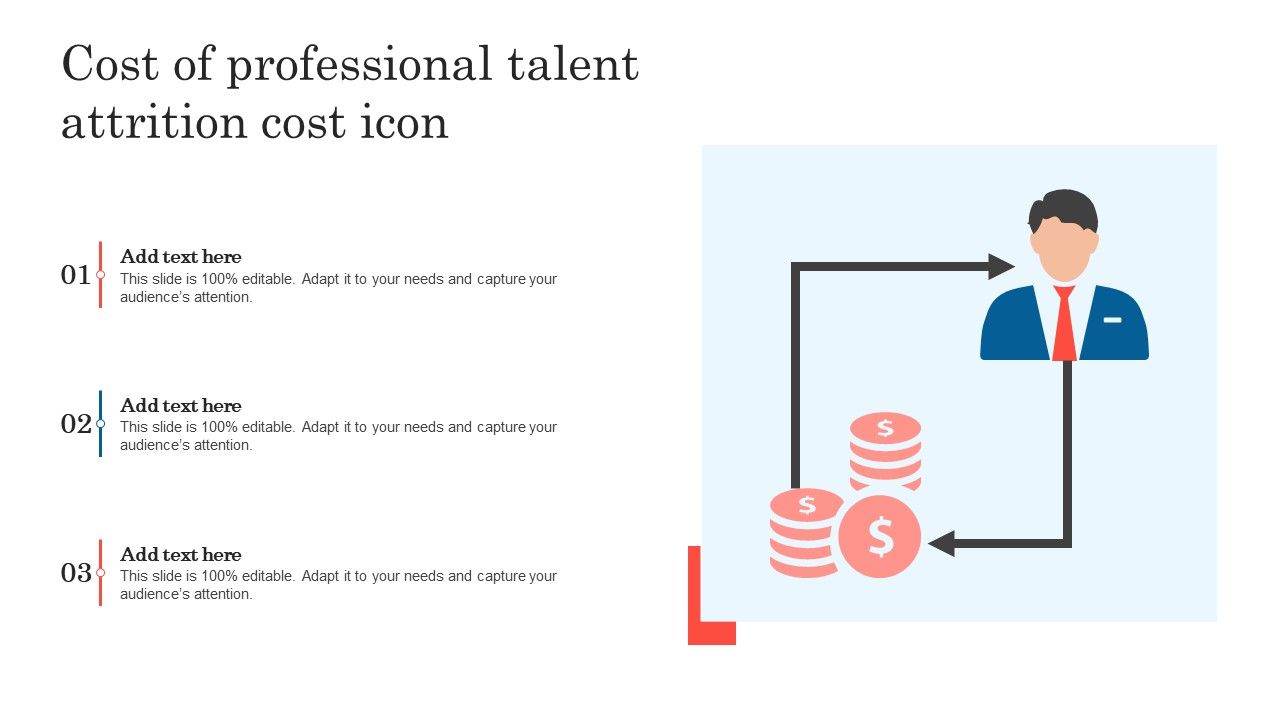 Cost of professional talent attrition cost icon

01
Add text here
This slide is 100% editable. Adapt it to your needs and capture your audience's attention.

02
Add text here
This slide is 100% editable. Adapt it to your needs and capture your audience's attention.

03
Add text here
This slide is 100% editable. Adapt it to your needs and capture your audience's attention.

$
$
$