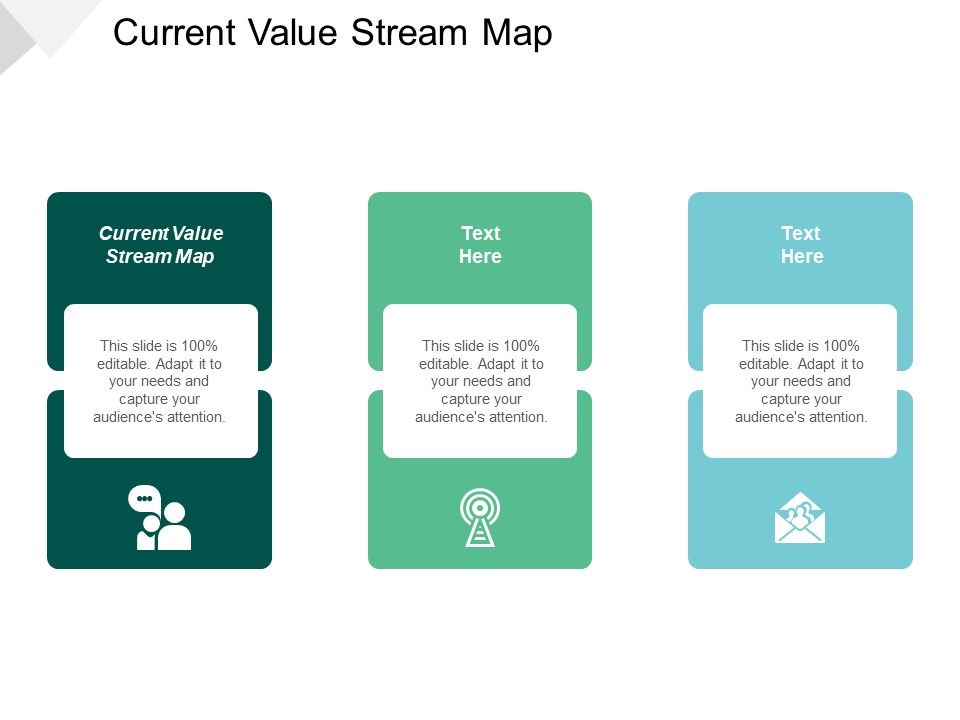 Current Value Stream Map

Current Value Stream Map

This slide is 100% editable. Adapt it to your needs and capture your audience's attention.

Text Here

This slide is 100% editable. Adapt it to your needs and capture your audience's attention.

Text Here

This slide is 100% editable. Adapt it to your needs and capture your audience's attention.