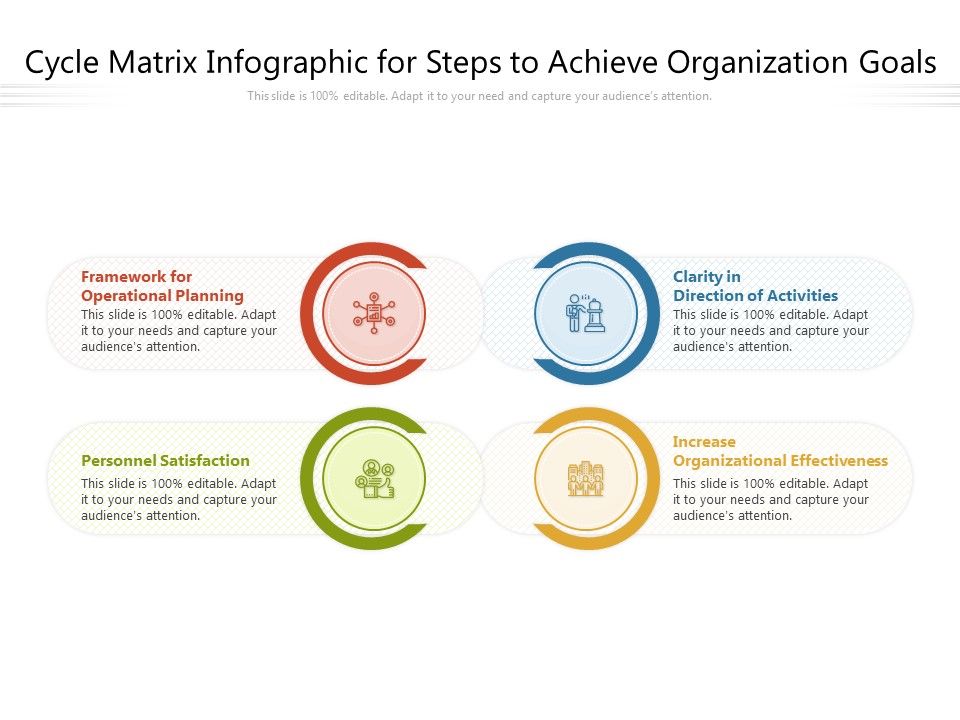 Cycle Matrix Infographic for Steps to Achieve Organization Goals

This slide is 100% editable. Adapt it to your need and capture your audience's attention.

Framework for Operational Planning
This slide is 100% editable. Adapt it to your needs and capture your audience's attention.

Clarity in Direction of Activities
This slide is 100% editable. Adapt it to your needs and capture your audience's attention.

Personnel Satisfaction
This slide is 100% editable. Adapt it to your needs and capture your audience's attention.

Increase Organizational Effectiveness
This slide is 100% editable. Adapt it to your needs and capture your audience's attention.