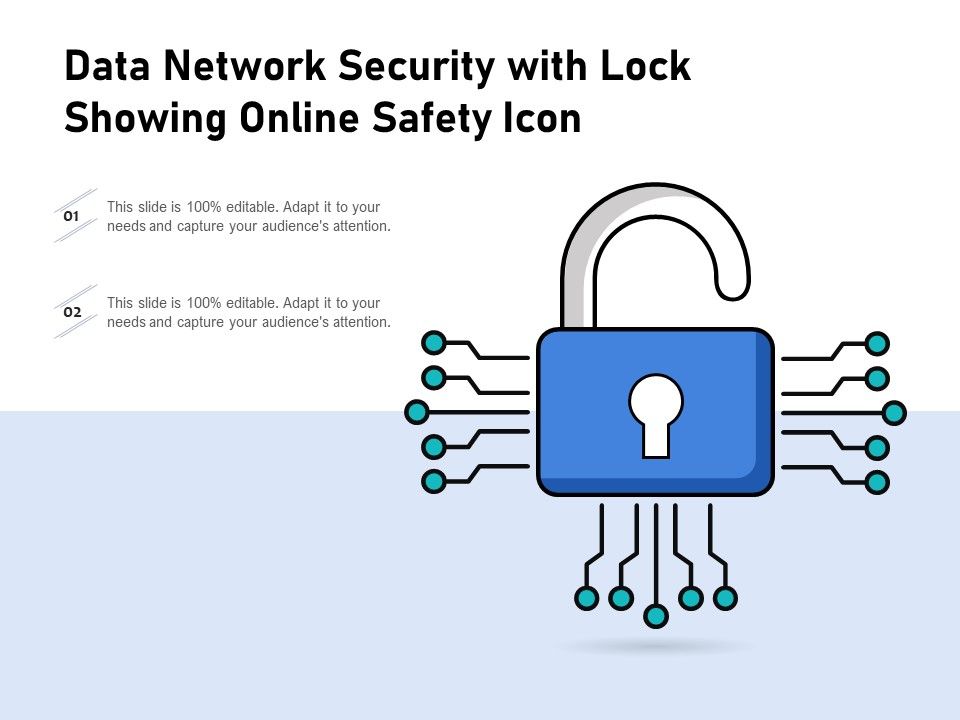 Data Network Security with Lock Showing Online Safety Icon

01

This slide is 100% editable. Adapt it to your needs and capture your audience's attention.

02

This slide is 100% editable. Adapt it to your needs and capture your audience's attention.