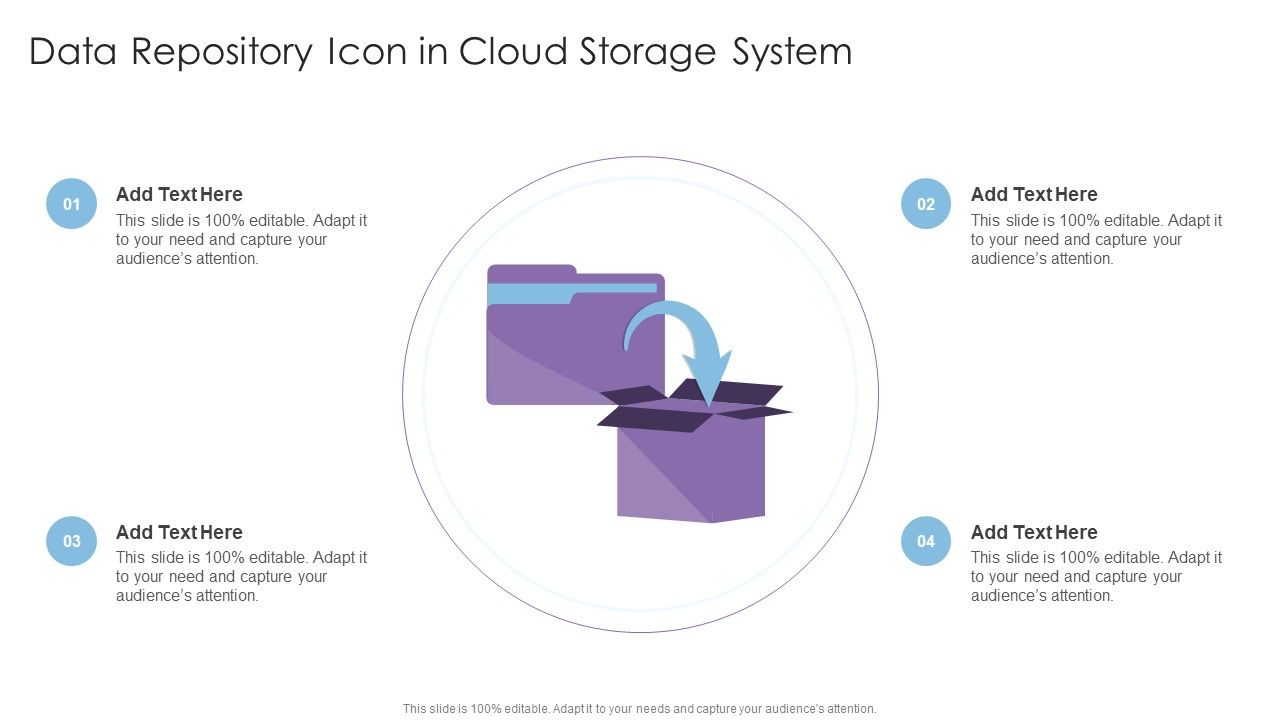 Data Repository Icon in Cloud Storage System

01

Add Text Here

This slide is 100% editable. Adapt it to your need and capture your audience's attention.

02

Add Text Here

This slide is 100% editable. Adapt it to your need and capture your audience's attention.

03

Add Text Here

This slide is 100% editable. Adapt it to your need and capture your audience's attention.

04

Add Text Here

This slide is 100% editable. Adapt it to your need and capture your audience's attention.

This slide is 100% editable. Adapt it to your needs and capture your audience's attention.