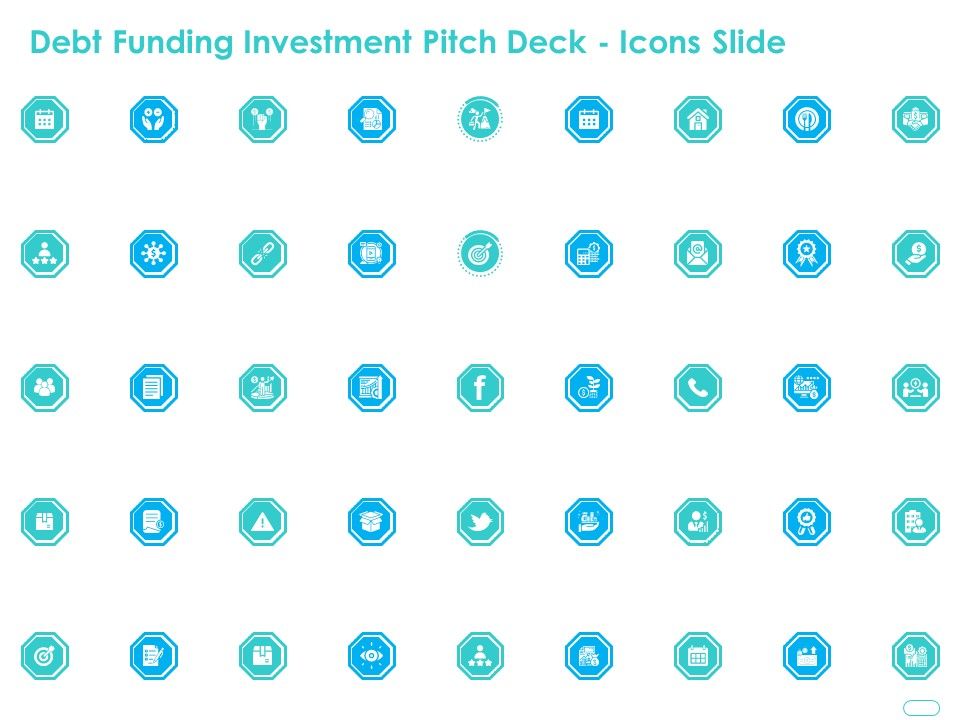 Debt Funding Investment Pitch Deck - Icons Slide