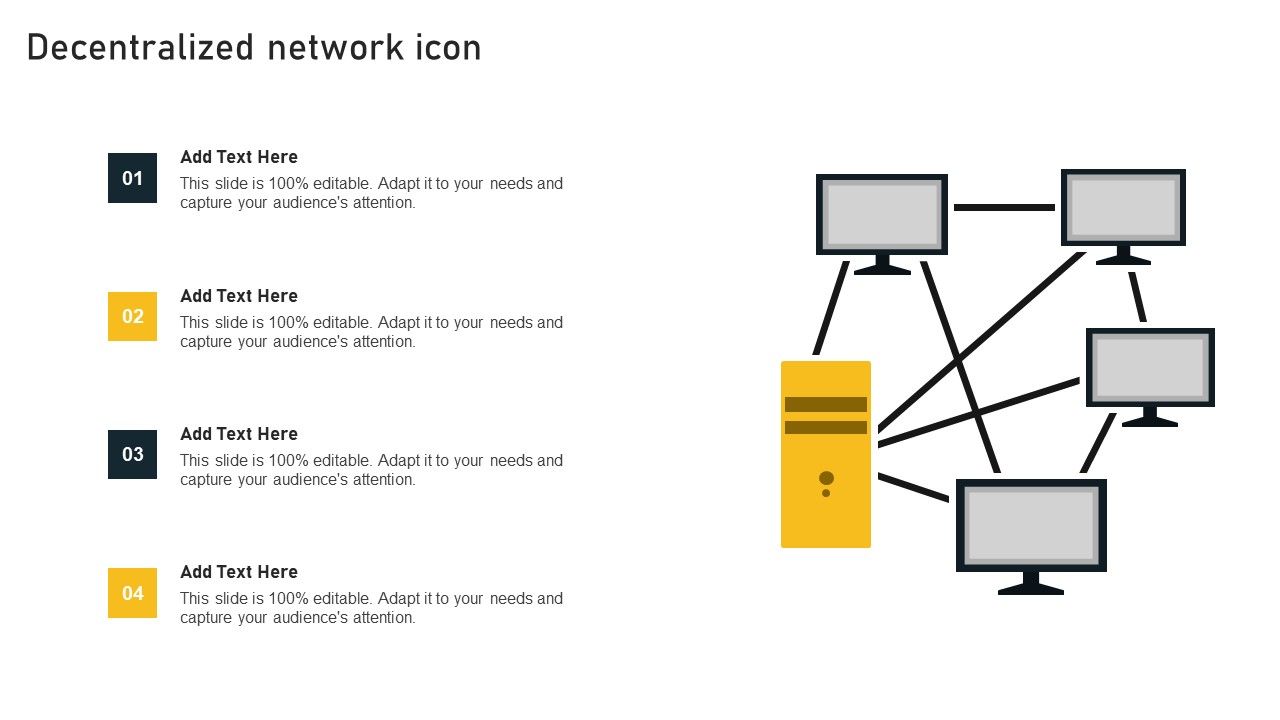 Decentralized network icon

01
Add Text Here
This slide is 100% editable. Adapt it to your needs and capture your audience's attention.

02
Add Text Here
This slide is 100% editable. Adapt it to your needs and capture your audience's attention.

03
Add Text Here
This slide is 100% editable. Adapt it to your needs and capture your audience's attention.

04
Add Text Here
This slide is 100% editable. Adapt it to your needs and capture your audience's attention.