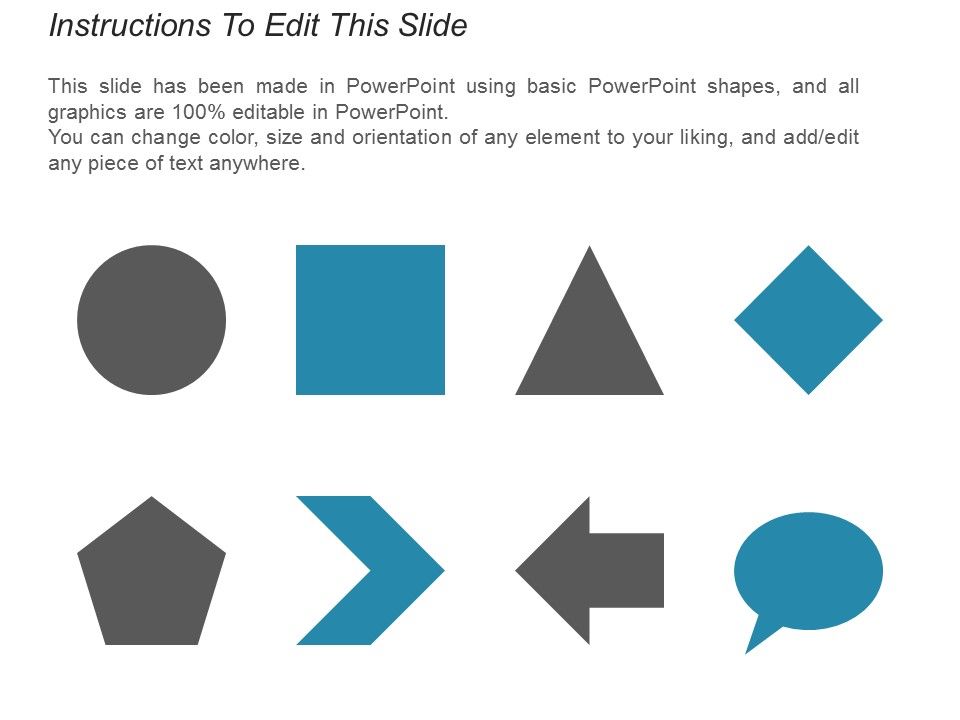 Instructions To Edit This Slide

This slide has been made in PowerPoint using basic PowerPoint shapes, and all graphics are 100% editable in PowerPoint.
You can change color, size and orientation of any element to your liking, and add/edit any piece of text anywhere.