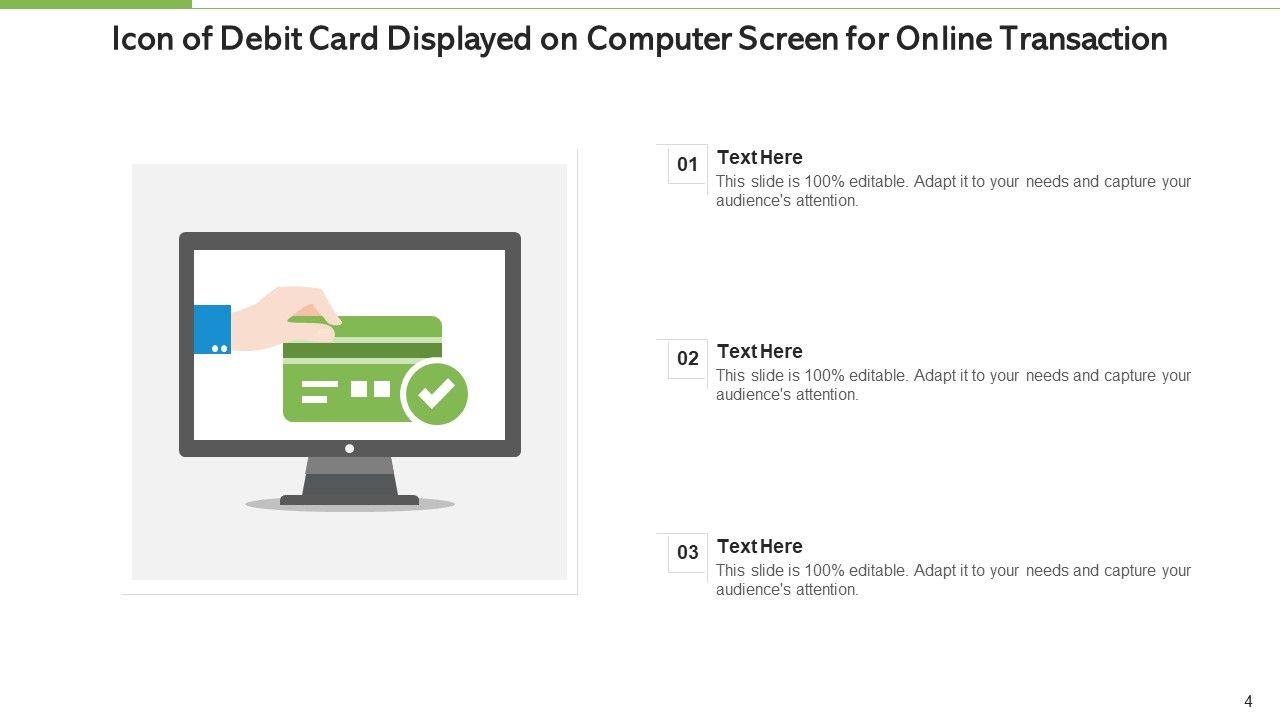 Icon of Debit Card Displayed on Computer Screen for Online Transaction

01
Text Here
This slide is 100% editable. Adapt it to your needs and capture your audience's attention.

02
Text Here
This slide is 100% editable. Adapt it to your needs and capture your audience's attention.

03
Text Here
This slide is 100% editable. Adapt it to your needs and capture your audience's attention.

4