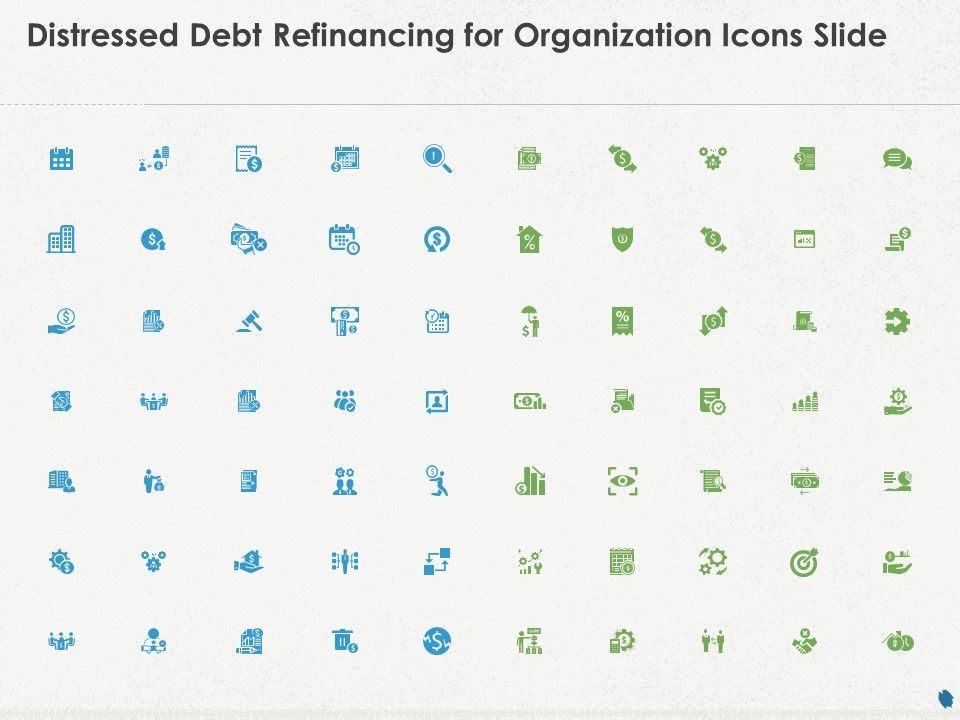 Distressed Debt Refinancing for Organization Icons Slide