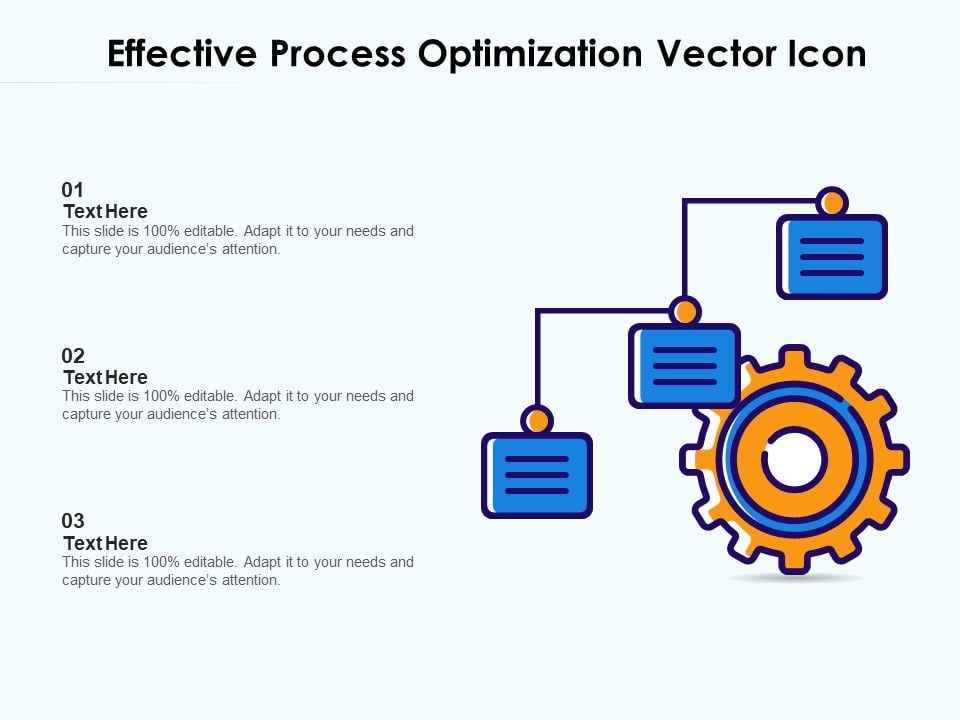 Effective Process Optimization Vector Icon

01
Text Here
This slide is 100% editable. Adapt it to your needs and capture your audience's attention.

02
Text Here
This slide is 100% editable. Adapt it to your needs and capture your audience's attention.

03
Text Here
This slide is 100% editable. Adapt it to your needs and capture your audience's attention.