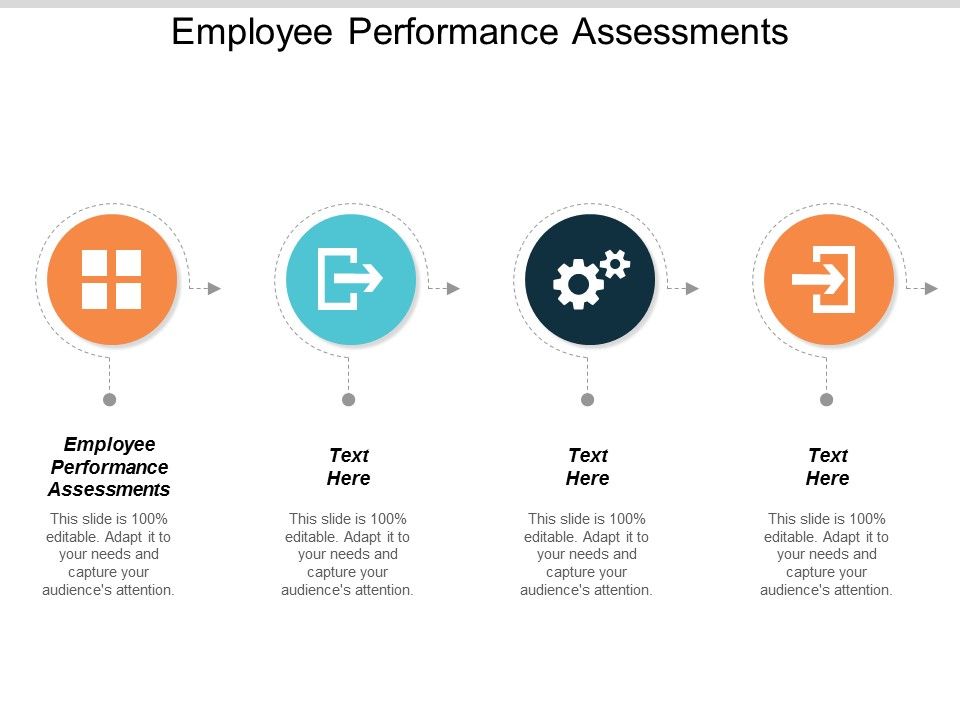 Employee Performance Assessments

Employee Performance Assessments

This slide is 100% editable. Adapt it to your needs and capture your audience's attention.

Text Here

This slide is 100% editable. Adapt it to your needs and capture your audience's attention.

Text Here

This slide is 100% editable. Adapt it to your needs and capture your audience's attention.

Text Here

This slide is 100% editable. Adapt it to your needs and capture your audience's attention.