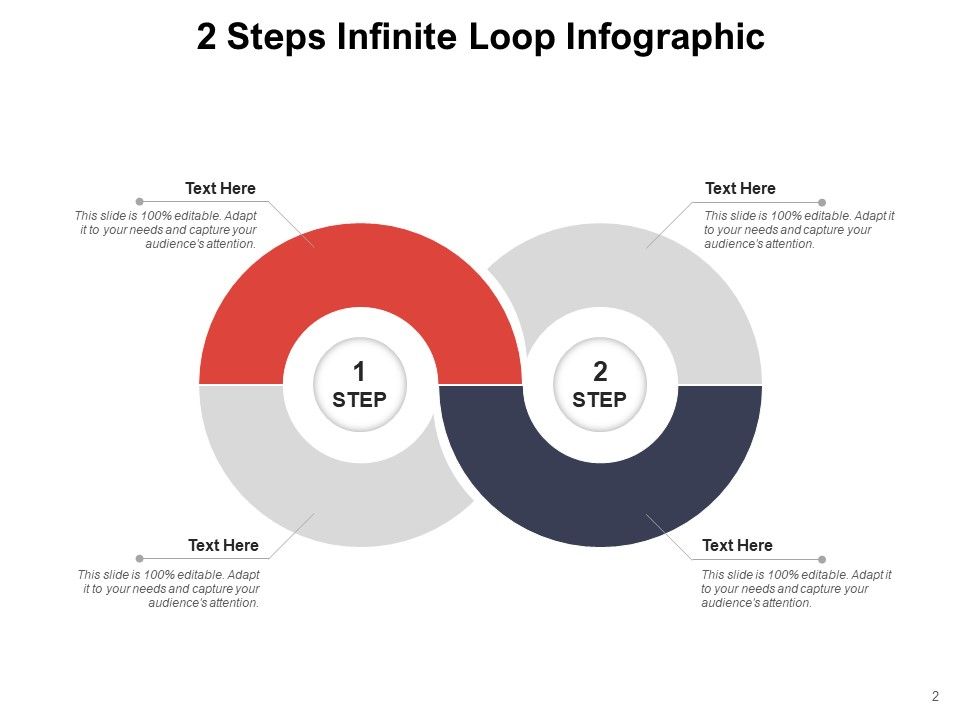 2 Steps Infinite Loop Infographic

Text Here

This slide is 100% editable. Adapt it to your needs and capture your audience's attention.

Text Here

This slide is 100% editable. Adapt it to your needs and capture your audience's attention.

1
STEP

2
STEP

Text Here

This slide is 100% editable. Adapt it to your needs and capture your audience's attention.

Text Here

This slide is 100% editable. Adapt it to your needs and capture your audience's attention.

2