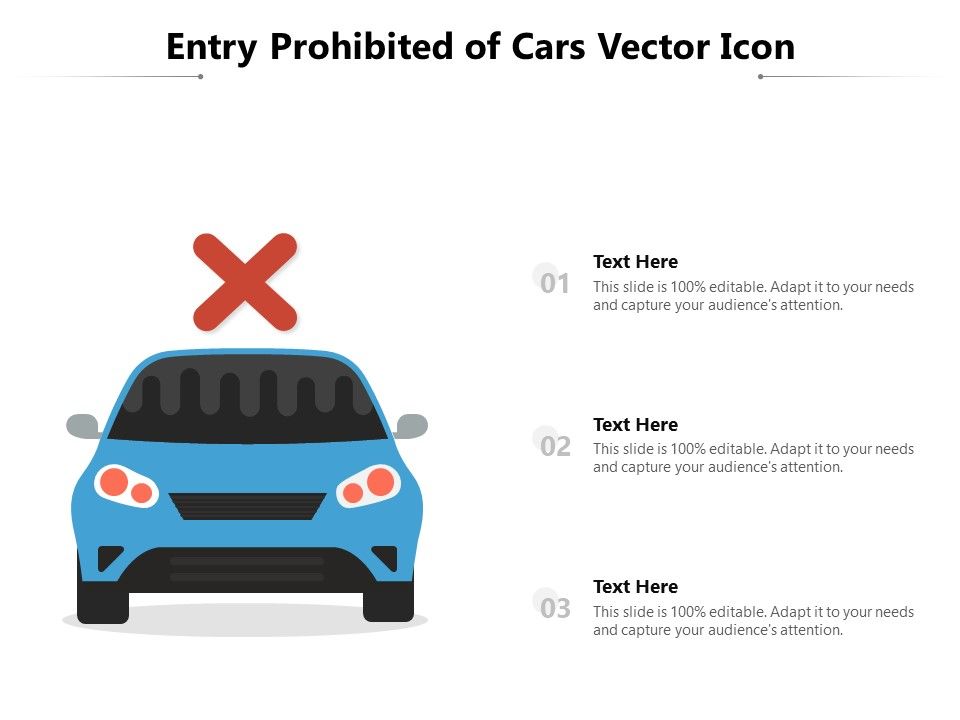 Entry Prohibited of Cars Vector Icon

01
Text Here
This slide is 100% editable. Adapt it to your needs and capture your audience's attention.

02
Text Here
This slide is 100% editable. Adapt it to your needs and capture your audience's attention.

03
Text Here
This slide is 100% editable. Adapt it to your needs and capture your audience's attention.