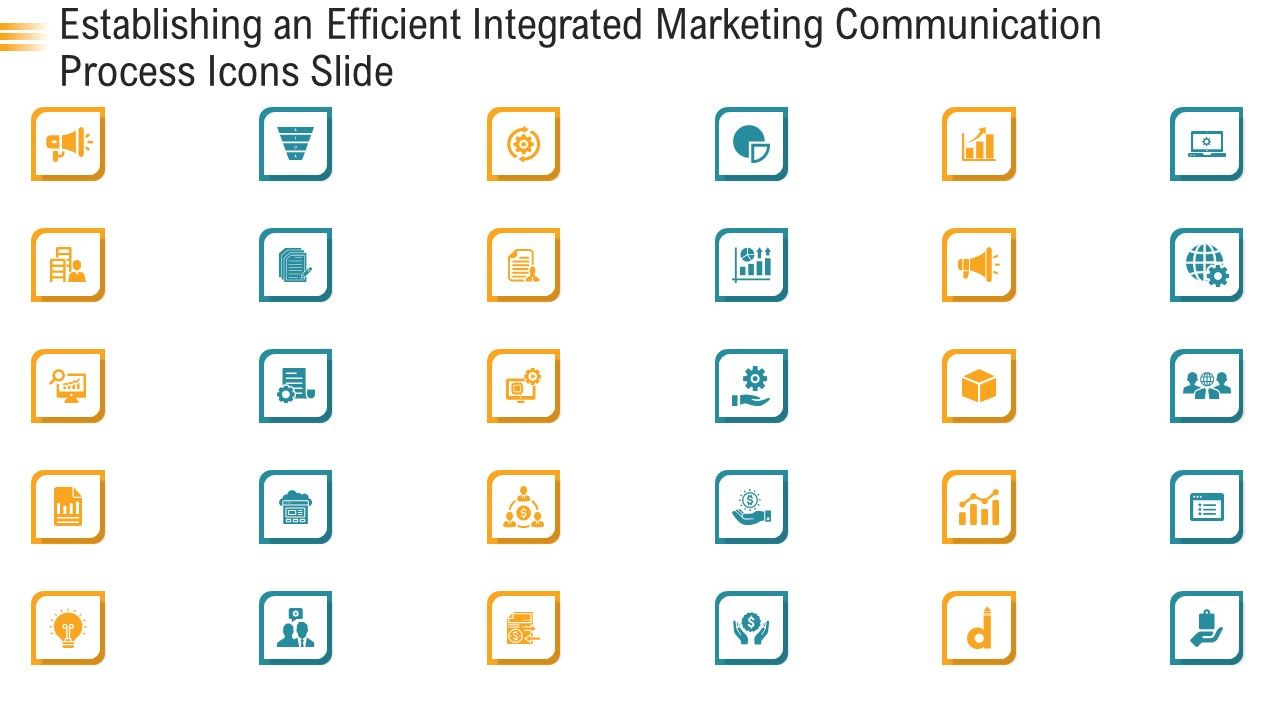 Establishing an Efficient Integrated Marketing Communication Process Icons Slide