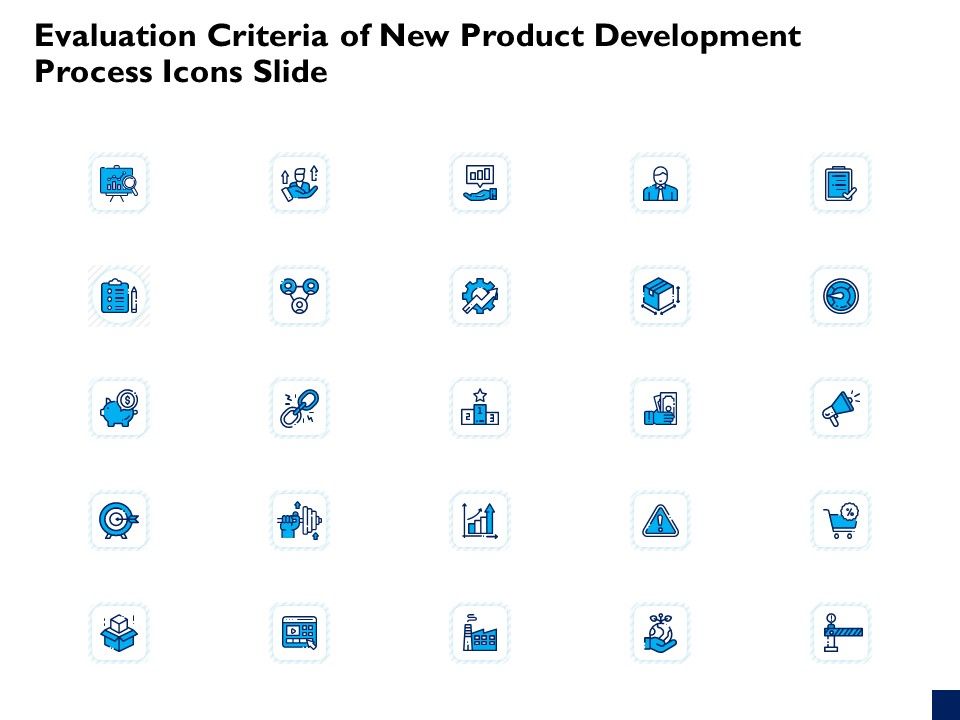 Evaluation Criteria of New Product Development Process Icons Slide