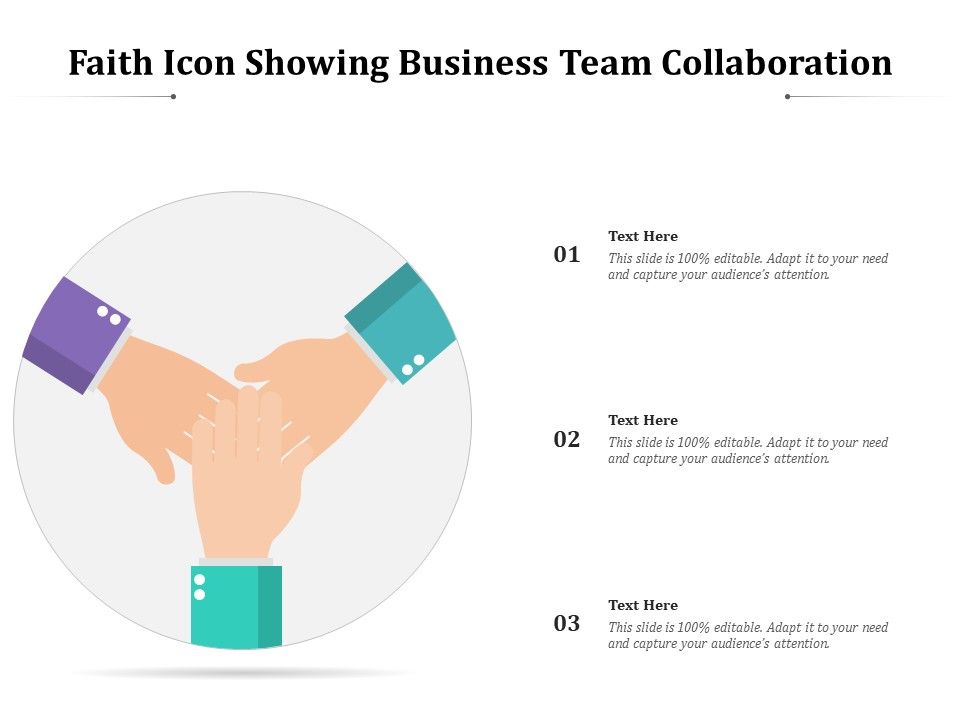 Faith Icon Showing Business Team Collaboration

01

Text Here

This slide is 100% editable. Adapt it to your need and capture your audience's attention.

02

Text Here

This slide is 100% editable. Adapt it to your need and capture your audience's attention.

03

Text Here

This slide is 100% editable. Adapt it to your need and capture your audience's attention.