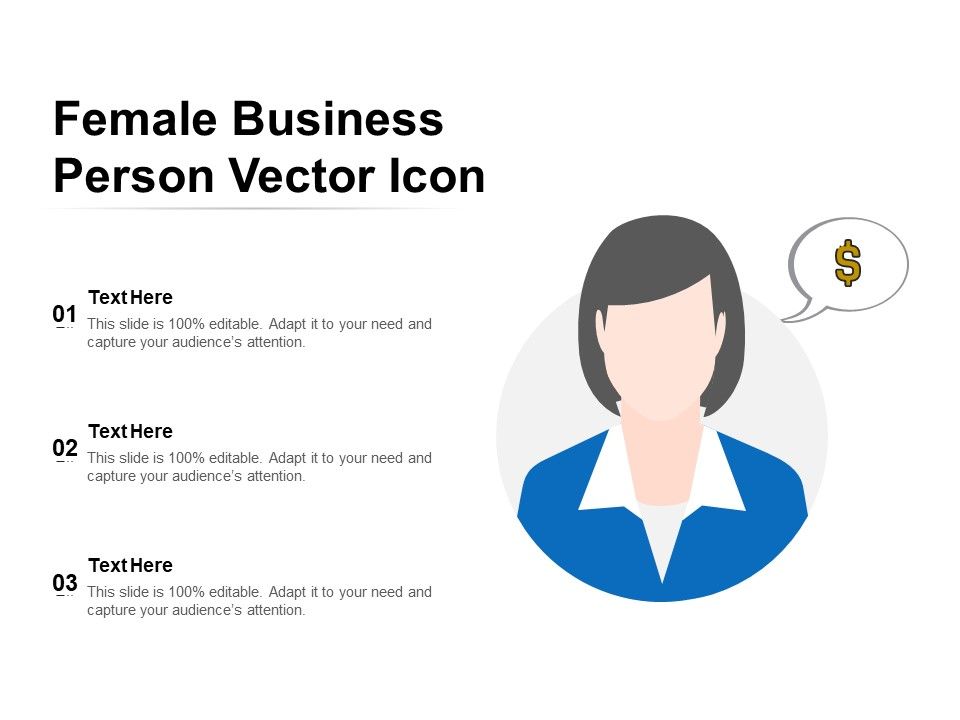 Female Business Person Vector Icon

01
Text Here
This slide is 100% editable. Adapt it to your need and capture your audience's attention.

02
Text Here
This slide is 100% editable. Adapt it to your need and capture your audience's attention.

03
Text Here
This slide is 100% editable. Adapt it to your need and capture your audience's attention.

$