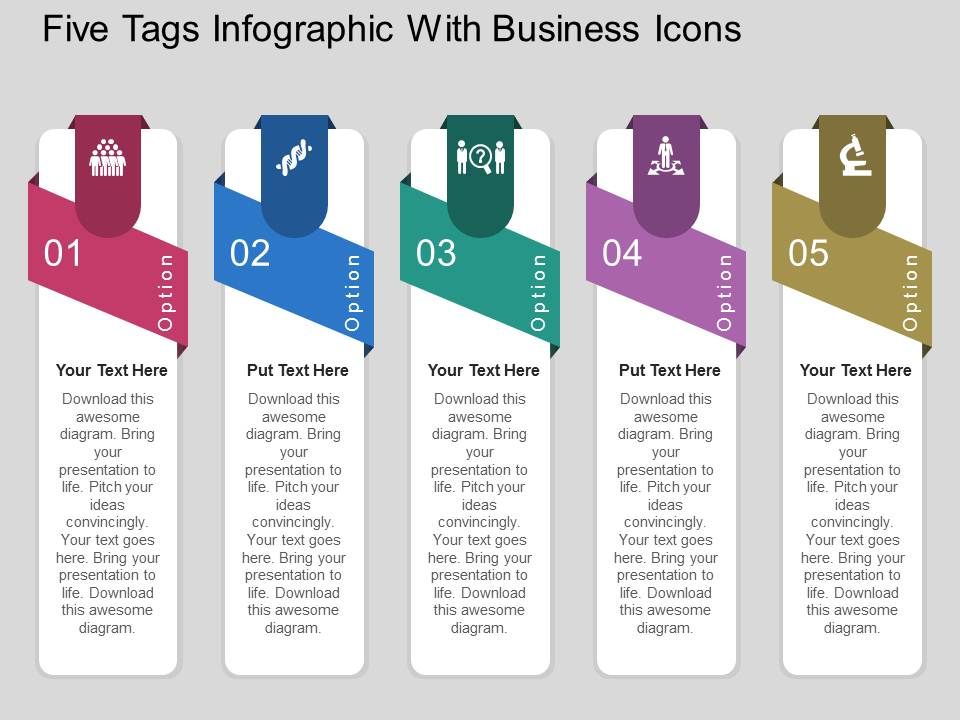 Five Tags Infographic With Business Icons

01
Option
Your Text Here
Download this awesome diagram. Bring your presentation to life. Pitch your ideas convincingly. Your text goes here. Bring your presentation to life. Download this awesome diagram.

02
Option
Put Text Here
Download this awesome diagram. Bring your presentation to life. Pitch your ideas convincingly. Your text goes here. Bring your presentation to life. Download this awesome diagram.

03
Option
Your Text Here
Download this awesome diagram. Bring your presentation to life. Pitch your ideas convincingly. Your text goes here. Bring your presentation to life. Download this awesome diagram.

04
Option
Put Text Here
Download this awesome diagram. Bring your presentation to life. Pitch your ideas convincingly. Your text goes here. Bring your presentation to life. Download this awesome diagram.

05
Option
Your Text Here
Download this awesome diagram. Bring your presentation to life. Pitch your ideas convincingly. Your text goes here. Bring your presentation to life. Download this awesome diagram.