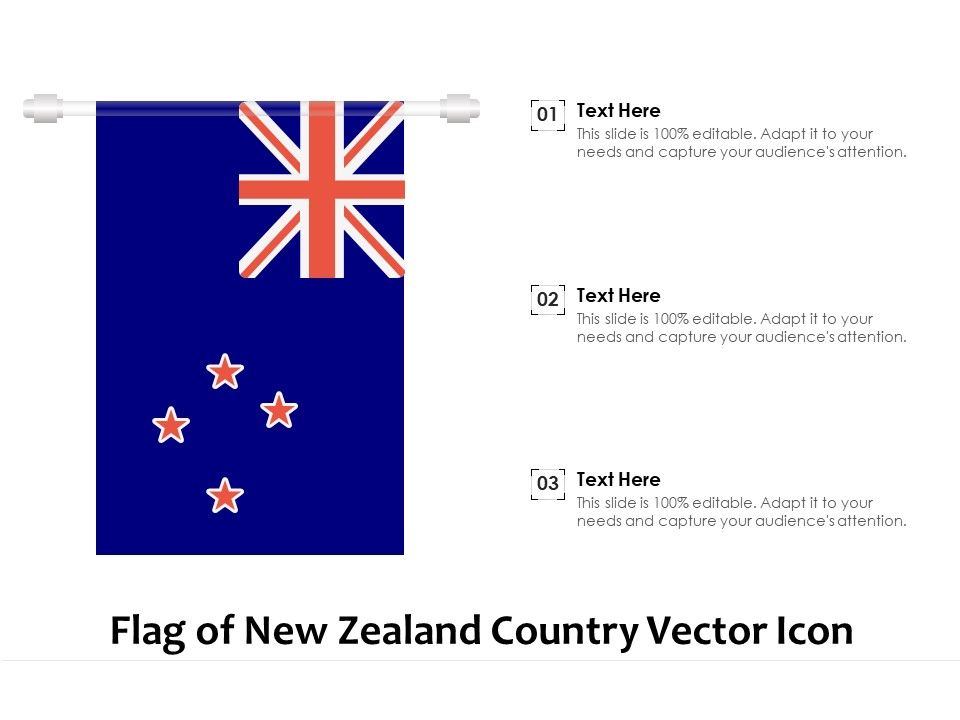 01
Text Here
This slide is 100% editable. Adapt it to your needs and capture your audience's attention.

02
Text Here
This slide is 100% editable. Adapt it to your needs and capture your audience's attention.

03
Text Here
This slide is 100% editable. Adapt it to your needs and capture your audience's attention.

Flag of New Zealand Country Vector Icon