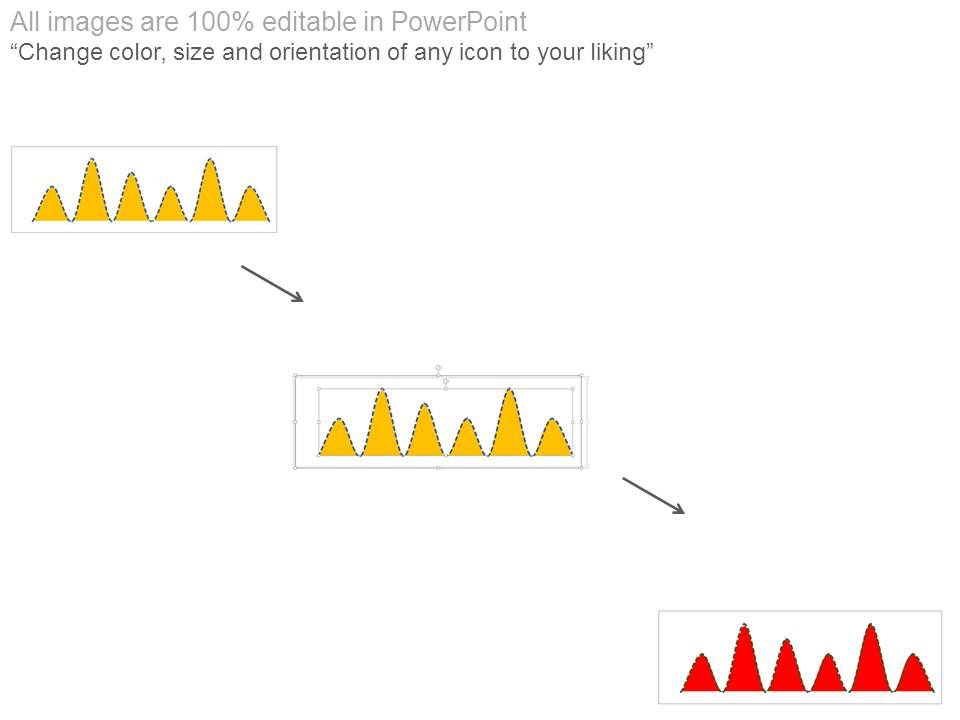 All images are 100% editable in PowerPoint
“Change color, size and orientation of any icon to your liking”