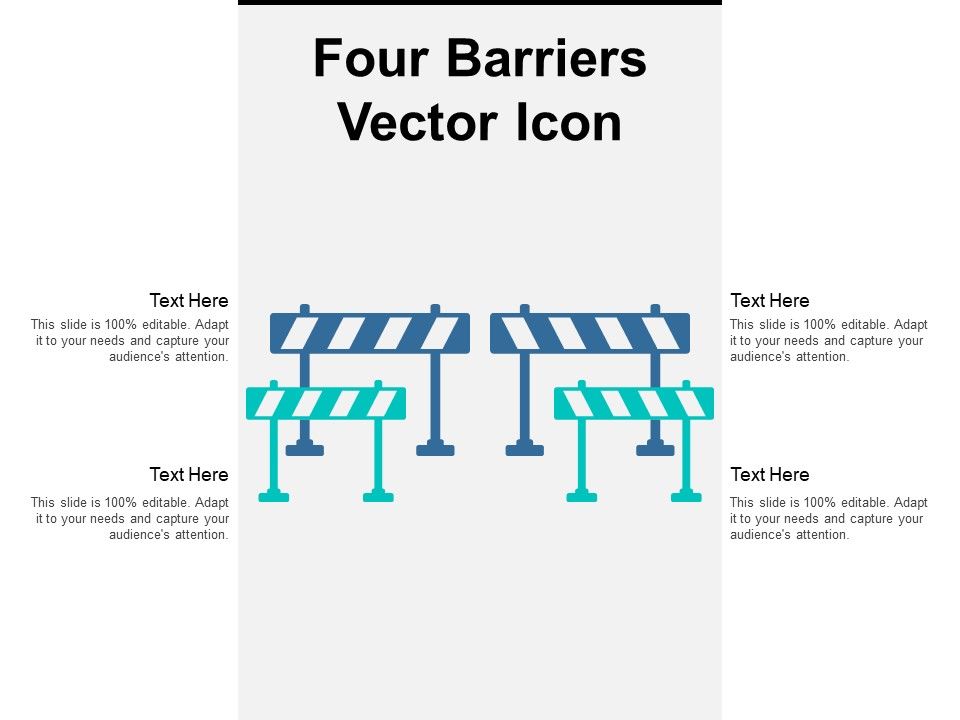 Four Barriers Vector Icon

Text Here
This slide is 100% editable. Adapt it to your needs and capture your audience's attention.

Text Here
This slide is 100% editable. Adapt it to your needs and capture your audience's attention.

Text Here
This slide is 100% editable. Adapt it to your needs and capture your audience's attention.

Text Here
This slide is 100% editable. Adapt it to your needs and capture your audience's attention.