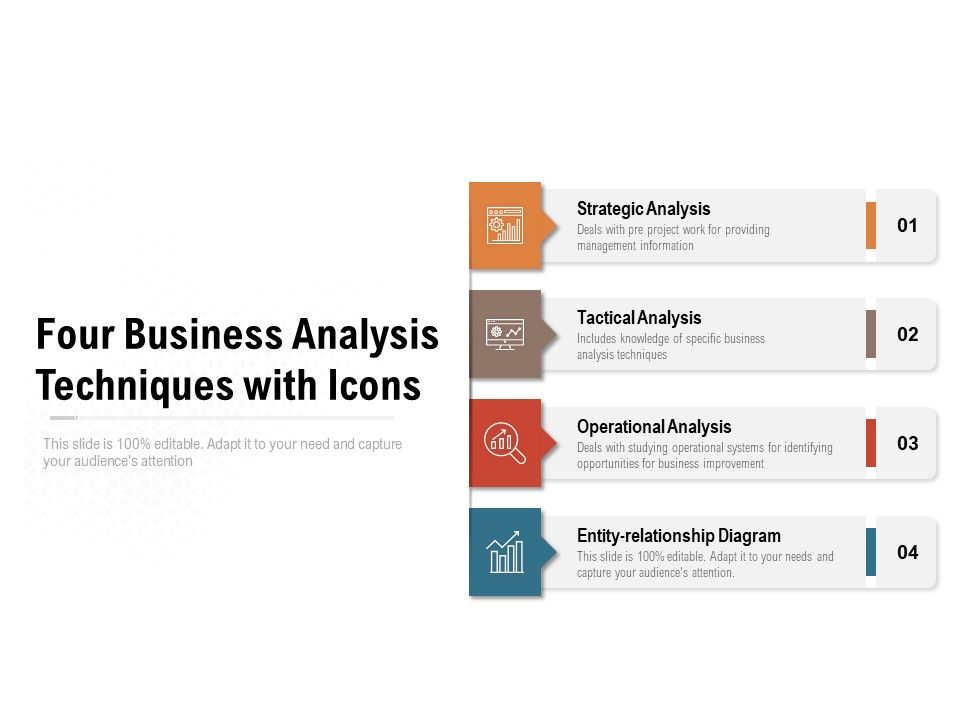 Four Business Analysis Techniques with Icons

This slide is 100% editable. Adapt it to your need and capture your audience's attention

Strategic Analysis
Deals with pre project work for providing management information
01

Tactical Analysis
Includes knowledge of specific business analysis techniques
02

Operational Analysis
Deals with studying operational systems for identifying opportunities for business improvement
03

Entity-relationship Diagram
This slide is 100% editable. Adapt it to your needs and capture your audience's attention.
04