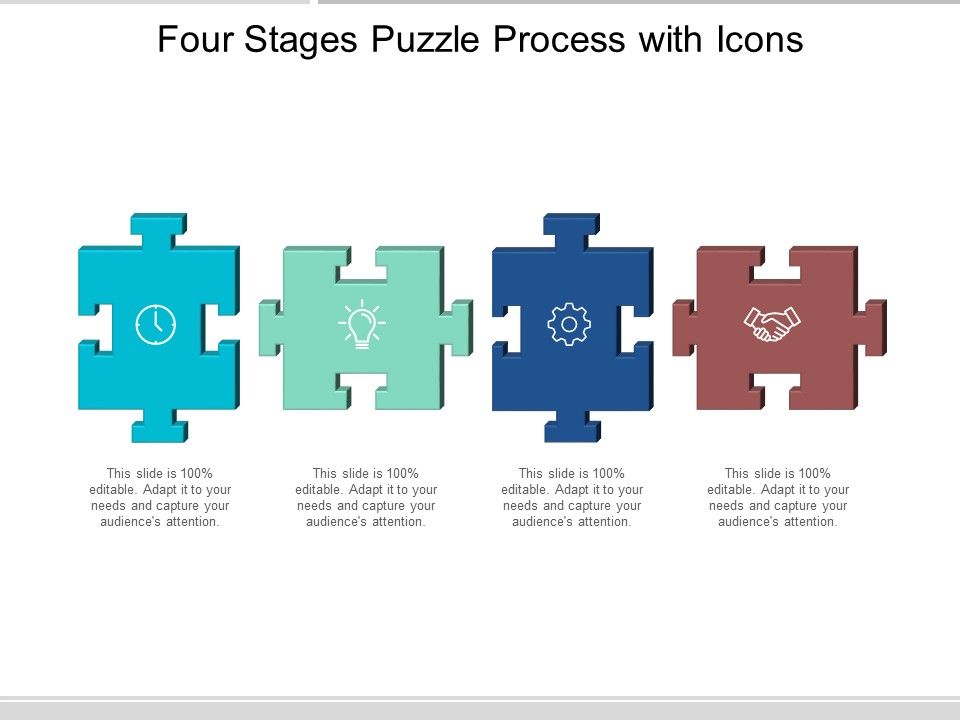 Four Stages Puzzle Process with Icons

This slide is 100% editable. Adapt it to your needs and capture your audience's attention.

This slide is 100% editable. Adapt it to your needs and capture your audience's attention.

This slide is 100% editable. Adapt it to your needs and capture your audience's attention.

This slide is 100% editable. Adapt it to your needs and capture your audience's attention.