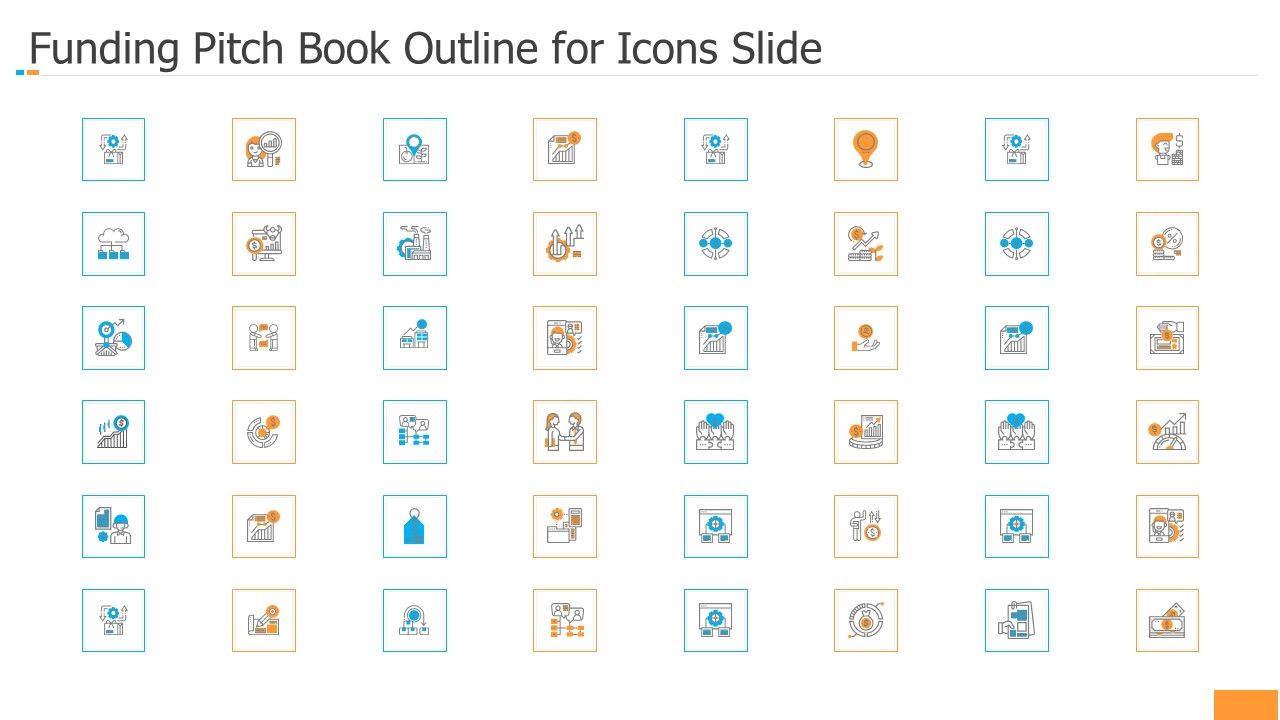 Funding Pitch Book Outline for Icons Slide