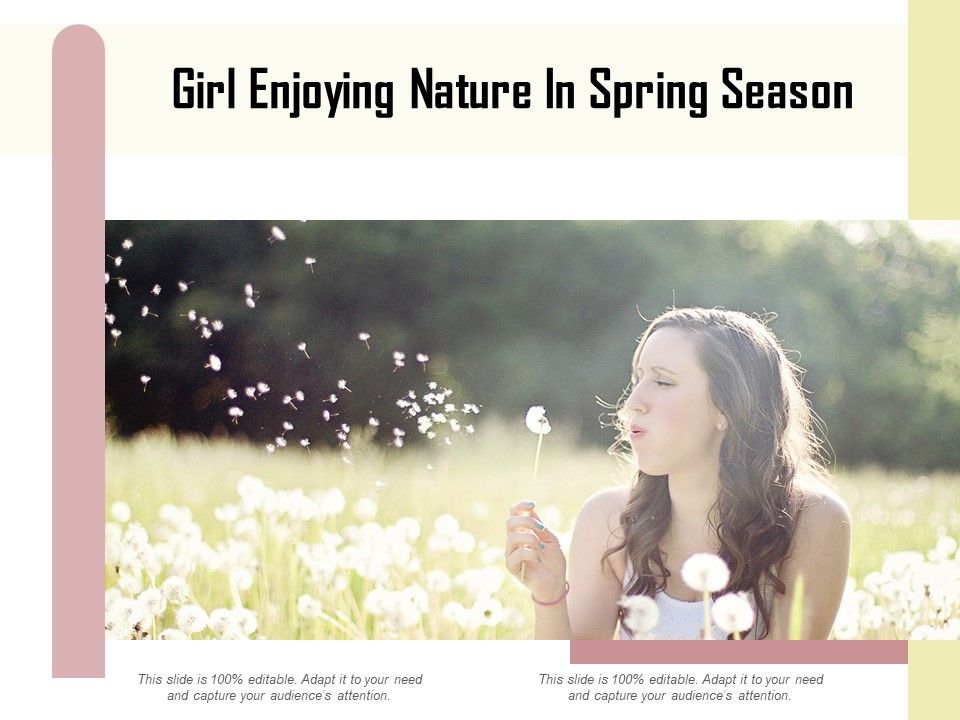 Girl Enjoying Nature In Spring Season

This slide is 100% editable. Adapt it to your need and capture your audience's attention.

This slide is 100% editable. Adapt it to your need and capture your audience's attention.