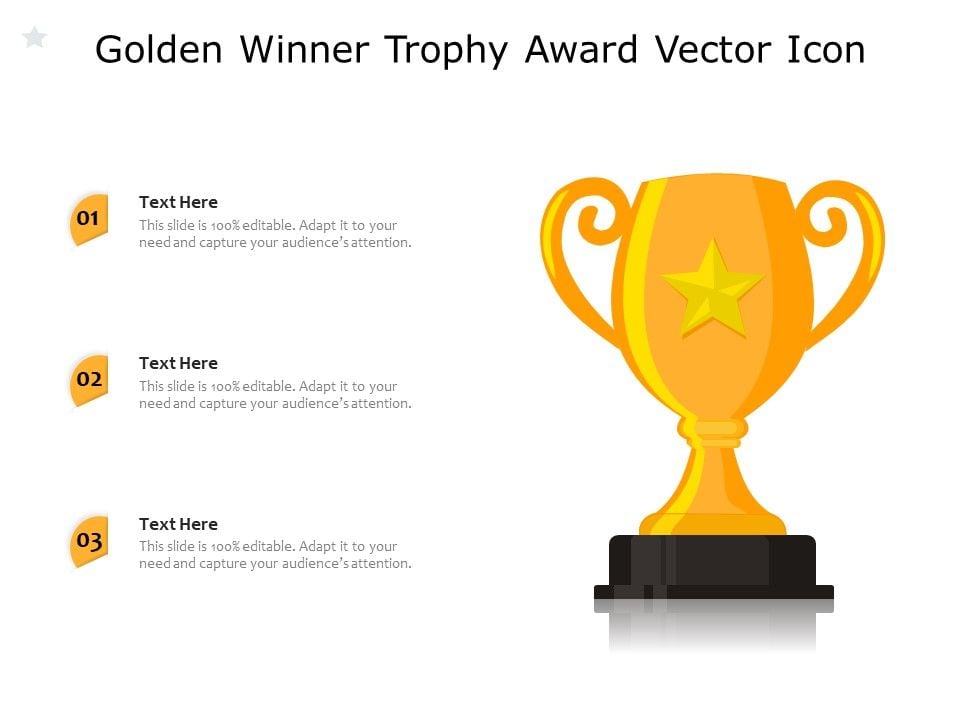 Golden Winner Trophy Award Vector Icon

01

Text Here

This slide is 100% editable. Adapt it to your need and capture your audience's attention.

02

Text Here

This slide is 100% editable. Adapt it to your need and capture your audience's attention.

03

Text Here

This slide is 100% editable. Adapt it to your need and capture your audience's attention.