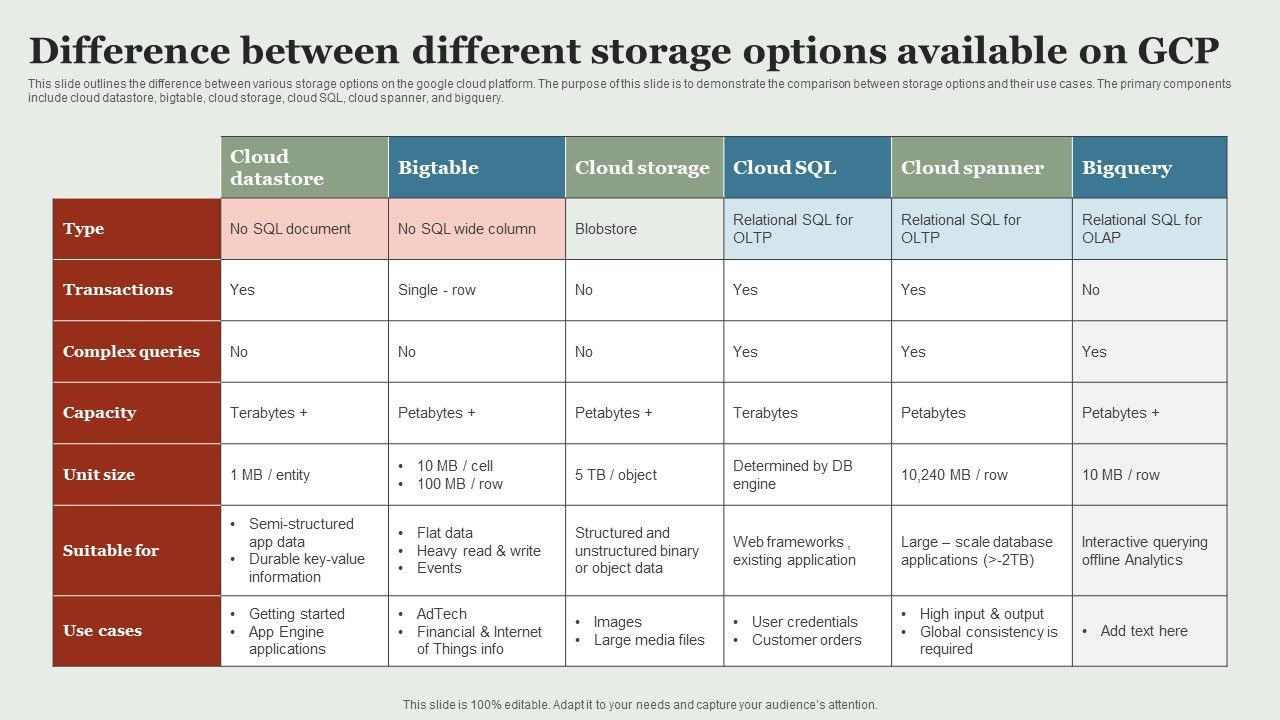 Difference between different storage options available on GCP

This slide outlines the difference between various storage options on the google cloud platform. The purpose of this slide is to demonstrate the comparison between storage options and their use cases. The primary components include cloud datastore, bigtable, cloud storage, cloud SQL, cloud spanner, and bigquery.

| | Cloud datastore | Bigtable | Cloud storage | Cloud SQL | Cloud spanner | Bigquery |
|---|---|---|---|---|---|---|
| Type | No SQL document | No SQL wide column | Blobstore | Relational SQL for OLTP | Relational SQL for OLTP | Relational SQL for OLAP |
| Transactions | Yes | Single - row | No | Yes | Yes | No |
| Complex queries | No | No | No | Yes | Yes | Yes |
| Capacity | Terabytes + | Petabytes + | Petabytes + | Terabytes | Petabytes | Petabytes + |
| Unit size | 1 MB / entity | • 10 MB / cell • 100 MB / row | 5 TB / object | Determined by DB engine | 10,240 MB / row | 10 MB / row |
| Suitable for | • Semi-structured app data • Durable key-value information | • Flat data • Heavy read & write • Events | Structured and unstructured binary or object data | Web frameworks , existing application | Large – scale database applications (>-2TB) | Interactive querying offline Analytics |
| Use cases | • Getting started • App Engine applications | • AdTech • Financial & Internet of Things info | • Images • Large media files | • User credentials • Customer orders | • High input & output • Global consistency is required | • Add text here |

This slide is 100% editable. Adapt it to your needs and capture your audience's attention.