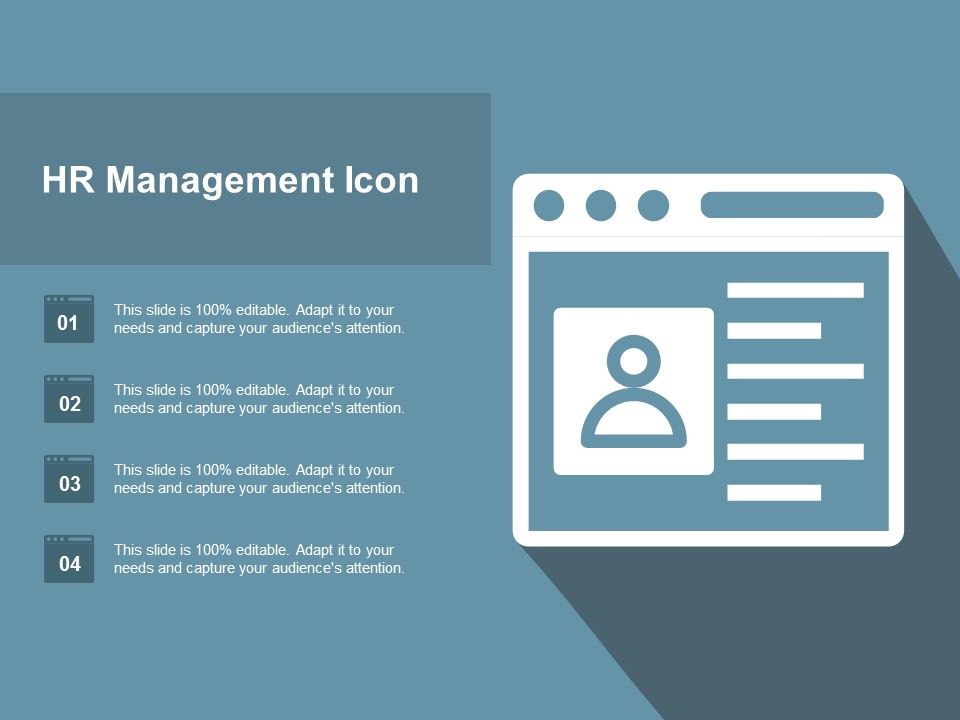 HR Management Icon

01
This slide is 100% editable. Adapt it to your needs and capture your audience's attention.

02
This slide is 100% editable. Adapt it to your needs and capture your audience's attention.

03
This slide is 100% editable. Adapt it to your needs and capture your audience's attention.

04
This slide is 100% editable. Adapt it to your needs and capture your audience's attention.